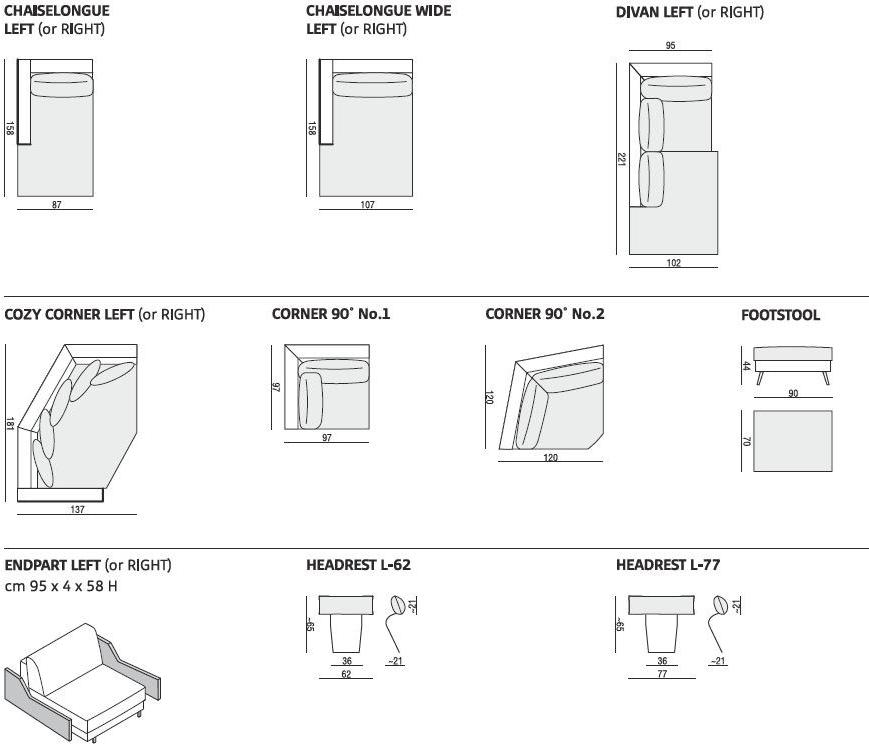 CHAISELONGUE LEFT (or RIGHT)

158

87

CHAISELONGUE WIDE LEFT (or RIGHT)

158

107

DIVAN LEFT (or RIGHT)

95

221

102

COZY CORNER LEFT (or RIGHT)

181

137

CORNER 90° No.1

97

97

CORNER 90° No.2

120

120

FOOTSTOOL

44

90

70

ENDPART LEFT (or RIGHT)
cm 95 x 4 x 58 H

HEADREST L-62

~65

36

62

~21

~21

HEADREST L-77

~65

36

77

~21

~21