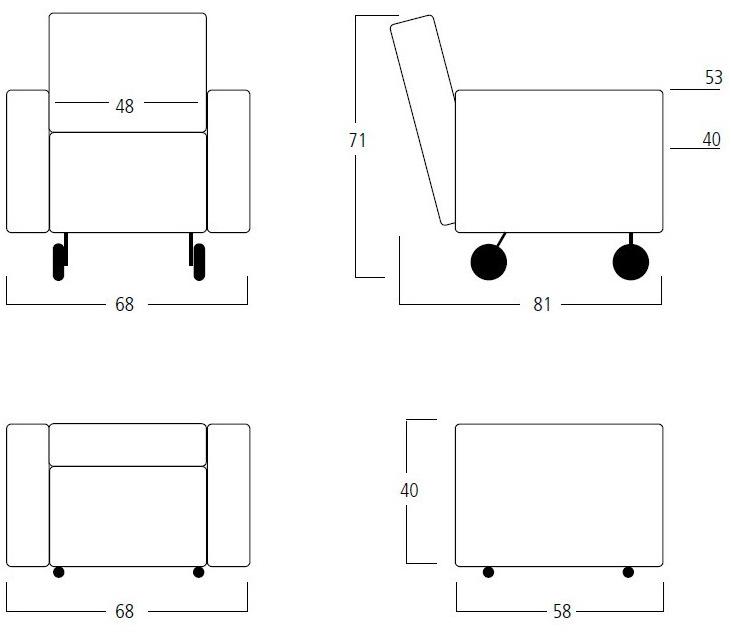 48

68

71

53

40

81

68

40

58