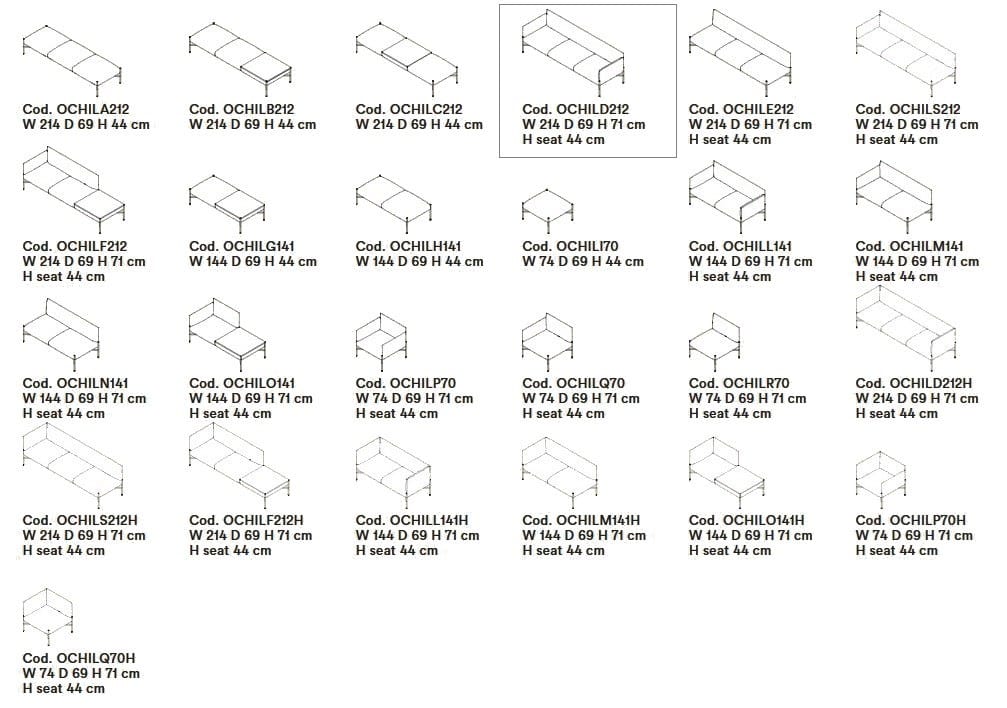 Cod. OCHILA212
W 214 D 69 H 44 cm

Cod. OCHILB212
W 214 D 69 H 44 cm

Cod. OCHILC212
W 214 D 69 H 44 cm

Cod. OCHILD212
W 214 D 69 H 71 cm
H seat 44 cm

Cod. OCHILE212
W 214 D 69 H 71 cm
H seat 44 cm

Cod. OCHILS212
W 214 D 69 H 71 cm
H seat 44 cm

Cod. OCHILF212
W 214 D 69 H 71 cm
H seat 44 cm

Cod. OCHILG141
W 144 D 69 H 44 cm

Cod. OCHILH141
W 144 D 69 H 44 cm

Cod. OCHILI70
W 74 D 69 H 44 cm

Cod. OCHILL141
W 144 D 69 H 71 cm
H seat 44 cm

Cod. OCHILM141
W 144 D 69 H 71 cm
H seat 44 cm

Cod. OCHILN141
W 144 D 69 H 71 cm
H seat 44 cm

Cod. OCHILO141
W 144 D 69 H 71 cm
H seat 44 cm

Cod. OCHILP70
W 74 D 69 H 71 cm
H seat 44 cm

Cod. OCHILQ70
W 74 D 69 H 71 cm
H seat 44 cm

Cod. OCHILR70
W 74 D 69 H 71 cm
H seat 44 cm

Cod. OCHILD212H
W 214 D 69 H 71 cm
H seat 44 cm

Cod. OCHILS212H
W 214 D 69 H 71 cm
H seat 44 cm

Cod. OCHILF212H
W 214 D 69 H 71 cm
H seat 44 cm

Cod. OCHILL141H
W 144 D 69 H 71 cm
H seat 44 cm

Cod. OCHILM141H
W 144 D 69 H 71 cm
H seat 44 cm

Cod. OCHILO141H
W 144 D 69 H 71 cm
H seat 44 cm

Cod. OCHILP70H
W 74 D 69 H 71 cm
H seat 44 cm

Cod. OCHILQ70H
W 74 D 69 H 71 cm
H seat 44 cm