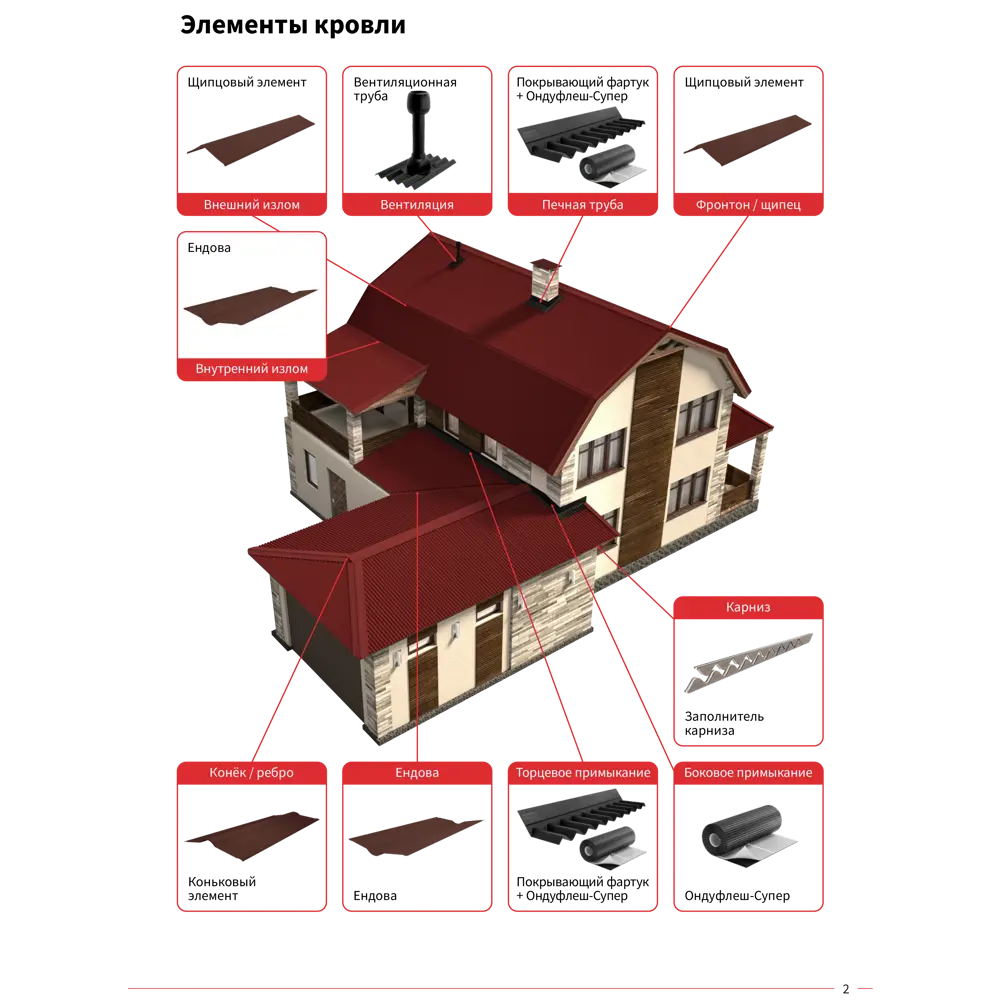 Элементы кровли

Щипцовый элемент
Внешний излом

Вентиляционная труба
Вентиляция

Покрывающий фартук + Ондуфлеш-Супер
Печная труба

Щипцовый элемент
Фронтон / щипец

Ендова
Внутренний излом

Карниз
Заполнитель карниза

Конёк / ребро
Коньковый элемент

Ендова
Ендова

Торцевое примыкание
Покрывающий фартук + Ондуфлеш-Супер

Боковое примыкание
Ондуфлеш-Супер

2