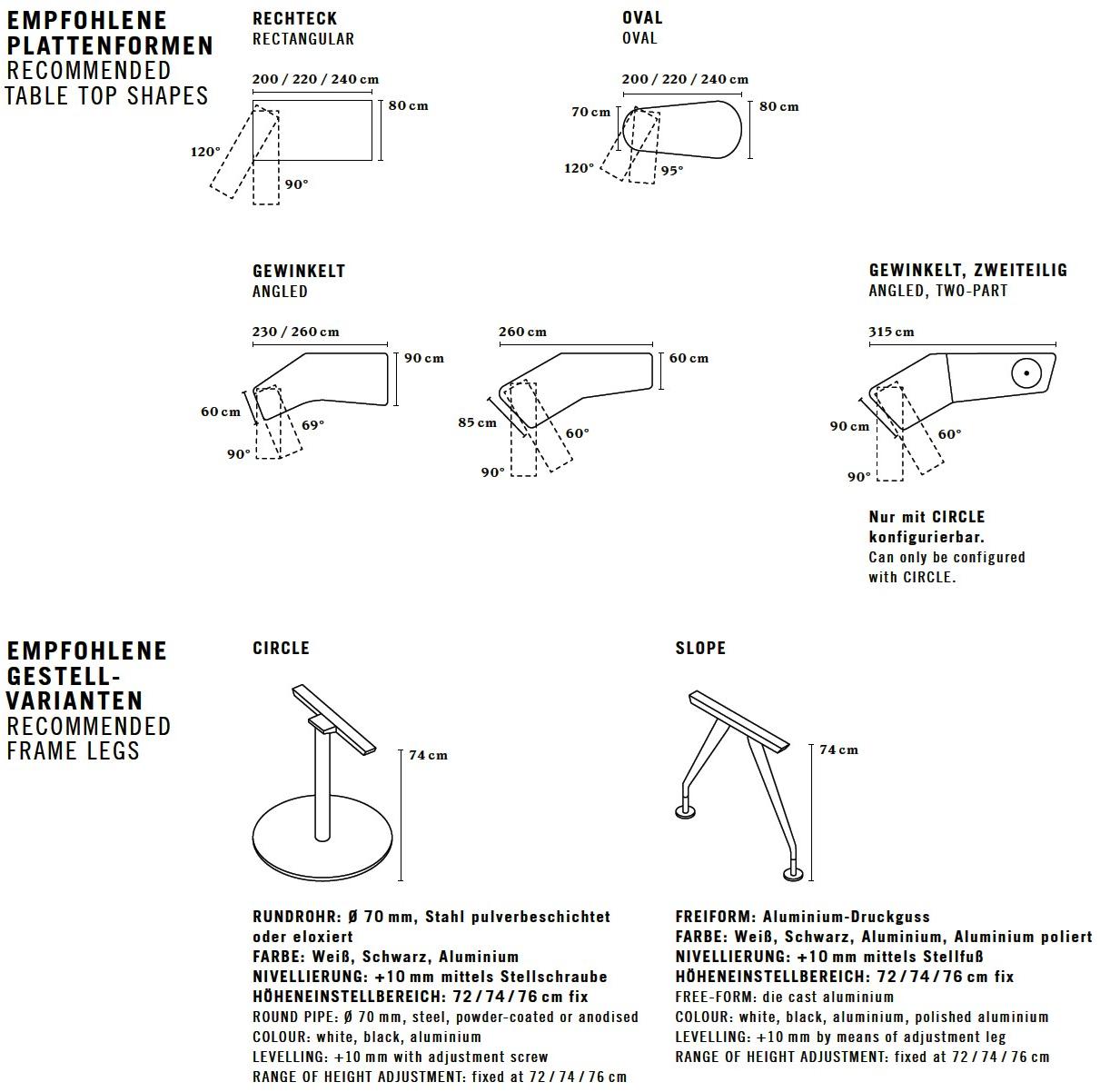 EMPFOHLENE PLATTENFORMEN
RECOMMENDED TABLE TOP SHAPES

RECHTECK
RECTANGULAR

200 / 220 / 240 cm
80 cm
120°
90°

OVAL
OVAL

200 / 220 / 240 cm
70 cm
80 cm
120°
95°

GEWINKELT
ANGLED

230 / 260 cm
90 cm
60 cm
69°
90°

260 cm
60 cm
85 cm
60°
90°

GEWINKELT, ZWEITEILIG
ANGLED, TWO-PART

315 cm
90 cm
60°
90°

Nur mit CIRCLE konfigurierbar.
Can only be configured with CIRCLE.

EMPFOHLENE GESTELL-VARIANTEN
RECOMMENDED FRAME LEGS

CIRCLE

74 cm

RUNDROHR: Ø 70 mm, Stahl pulverbeschichtet oder eloxiert
FARBE: Weiß, Schwarz, Aluminium
NIVELLIERUNG: +10 mm mittels Stellschraube
HÖHENEINSTELLBEREICH: 72 / 74 / 76 cm fix
ROUND PIPE: Ø 70 mm, steel, powder-coated or anodised
COLOUR: white, black, aluminium
LEVELLING: +10 mm with adjustment screw
RANGE OF HEIGHT ADJUSTMENT: fixed at 72 / 74 / 76 cm

SLOPE

74 cm

FREIFORM: Aluminium-Druckguss
FARBE: Weiß, Schwarz, Aluminium, Aluminium poliert
NIVELLIERUNG: +10 mm mittels Stellfuß
HÖHENEINSTELLBEREICH: 72 / 74 / 76 cm fix
FREE-FORM: die cast aluminium
COLOUR: white, black, aluminium, polished aluminium
LEVELLING: +10 mm by means of adjustment leg
RANGE OF HEIGHT ADJUSTMENT: fixed at 72 / 74 / 76 cm