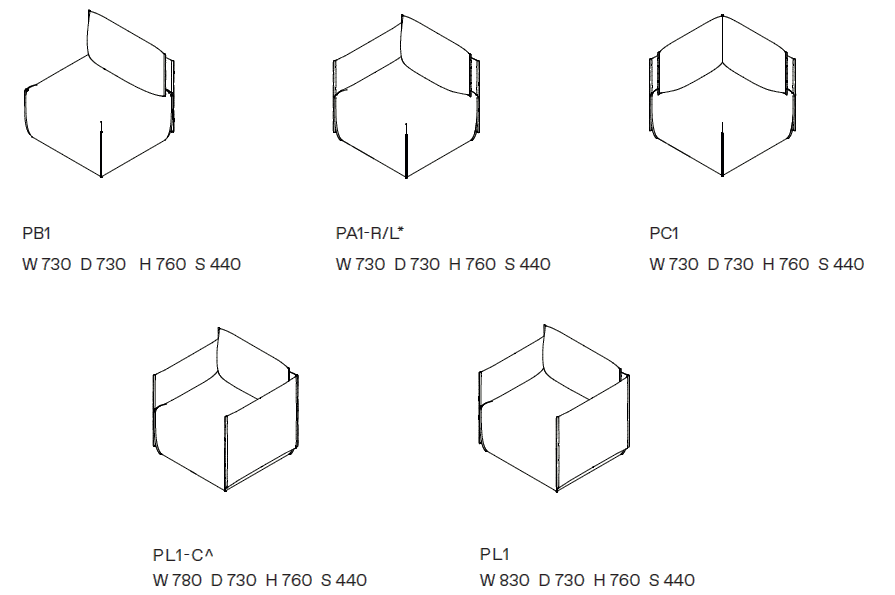 PB1
W 730 D 730 H 760 S 440

PA1-R/L*
W 730 D 730 H 760 S 440

PC1
W 730 D 730 H 760 S 440

PL1-C^
W 780 D 730 H 760 S 440

PL1
W 830 D 730 H 760 S 440