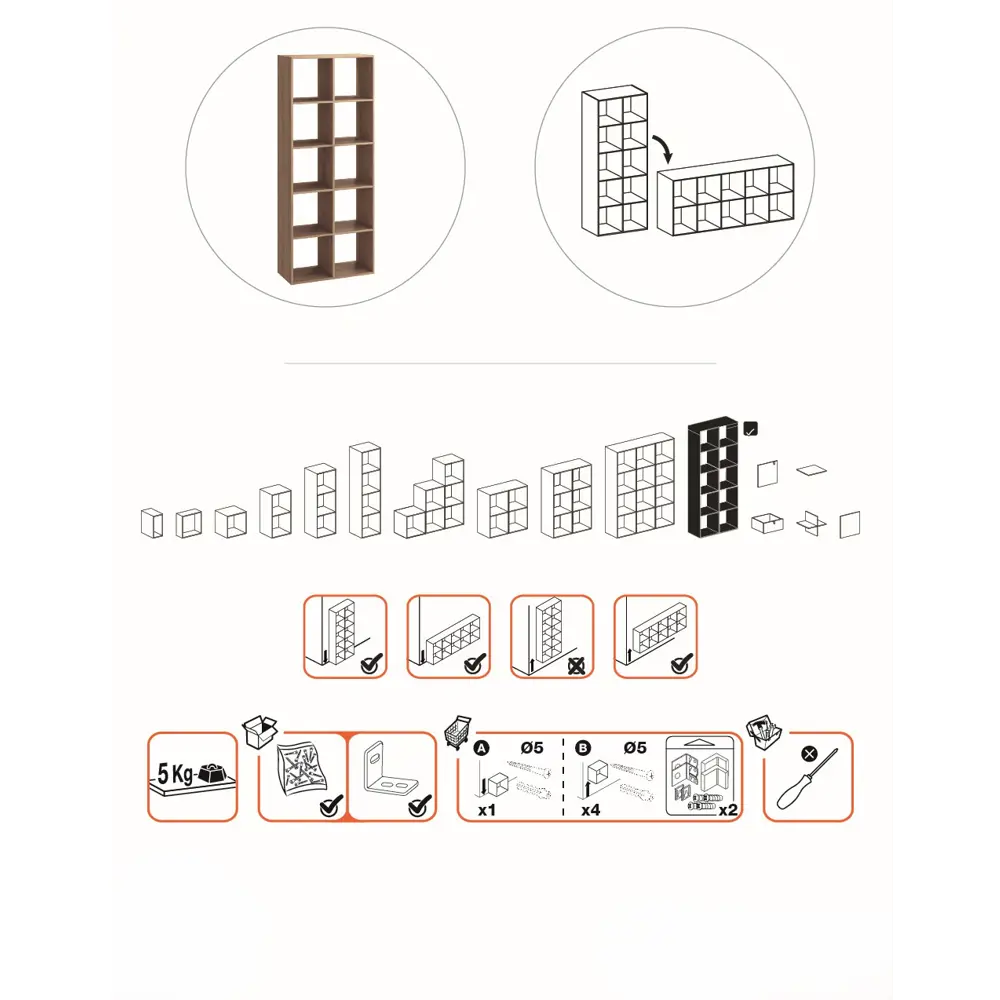 5 Kg

A Ø5
x1

B Ø5
x4

x2