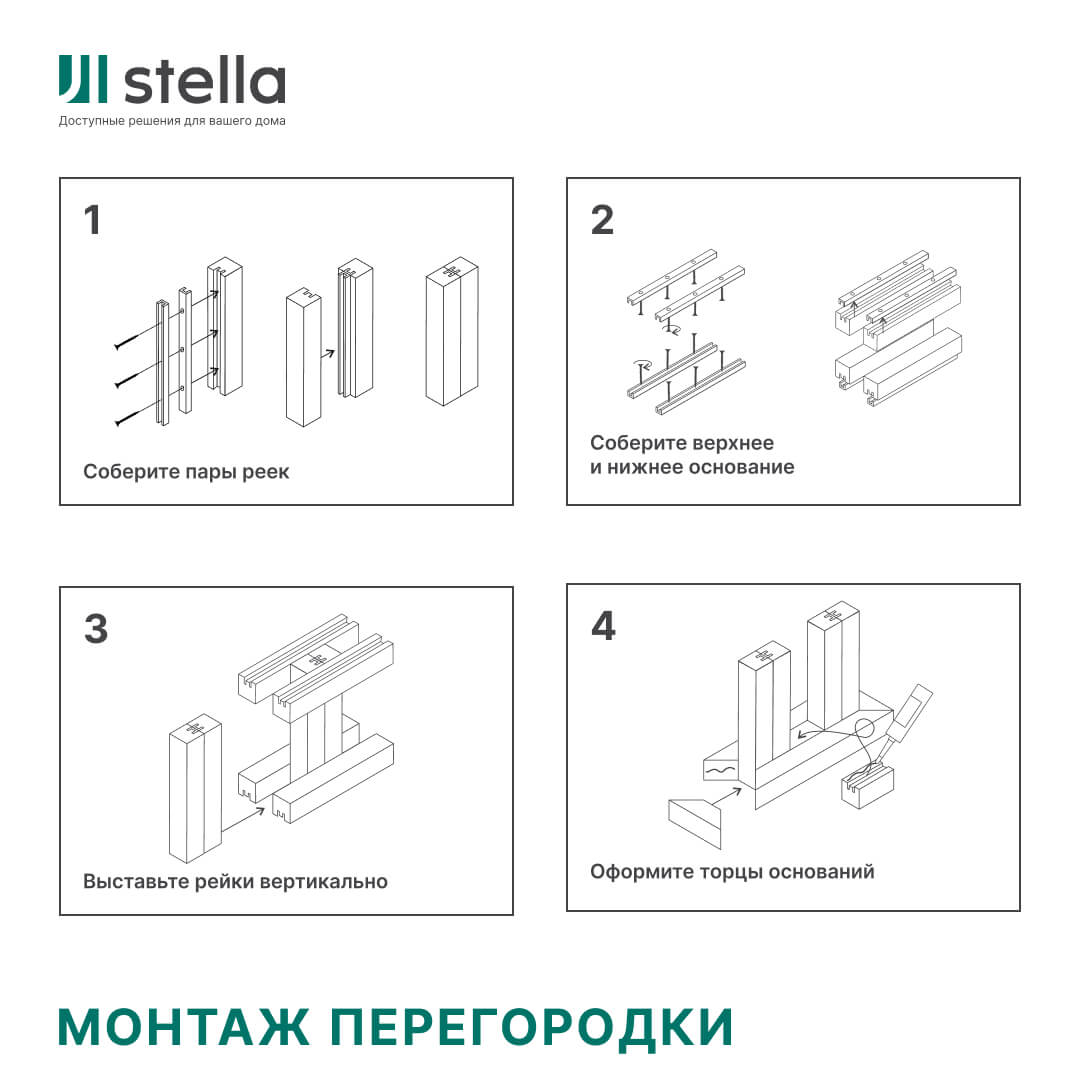 stella
Доступные решения для вашего дома

1

Соберите пары реек

2

Соберите верхнее и нижнее основание

3

Выставьте рейки вертикально

4

Оформите торцы оснований

МОНТАЖ ПЕРЕГОРОДКИ