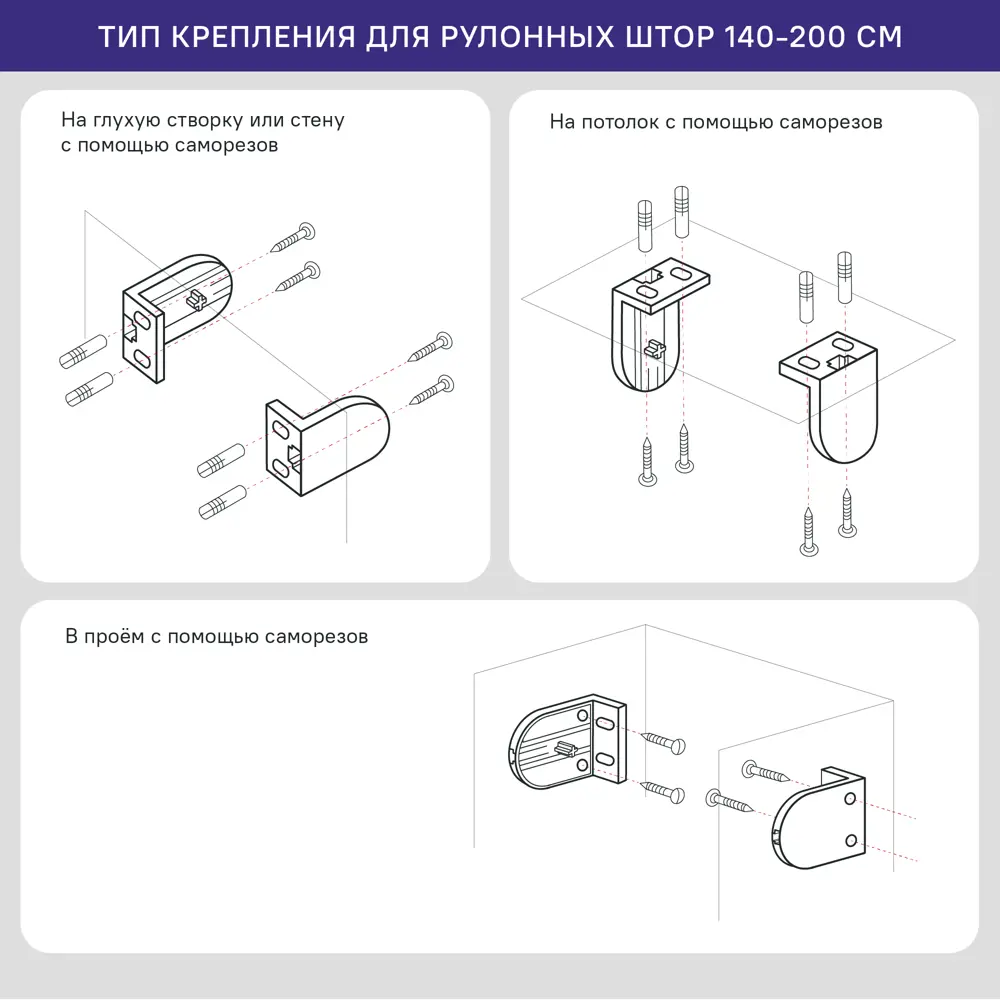 ТИП КРЕПЛЕНИЯ ДЛЯ РУЛОННЫХ ШТОР 140-200 СМ

На глухую створку или стену с помощью саморезов

На потолок с помощью саморезов

В проём с помощью саморезов