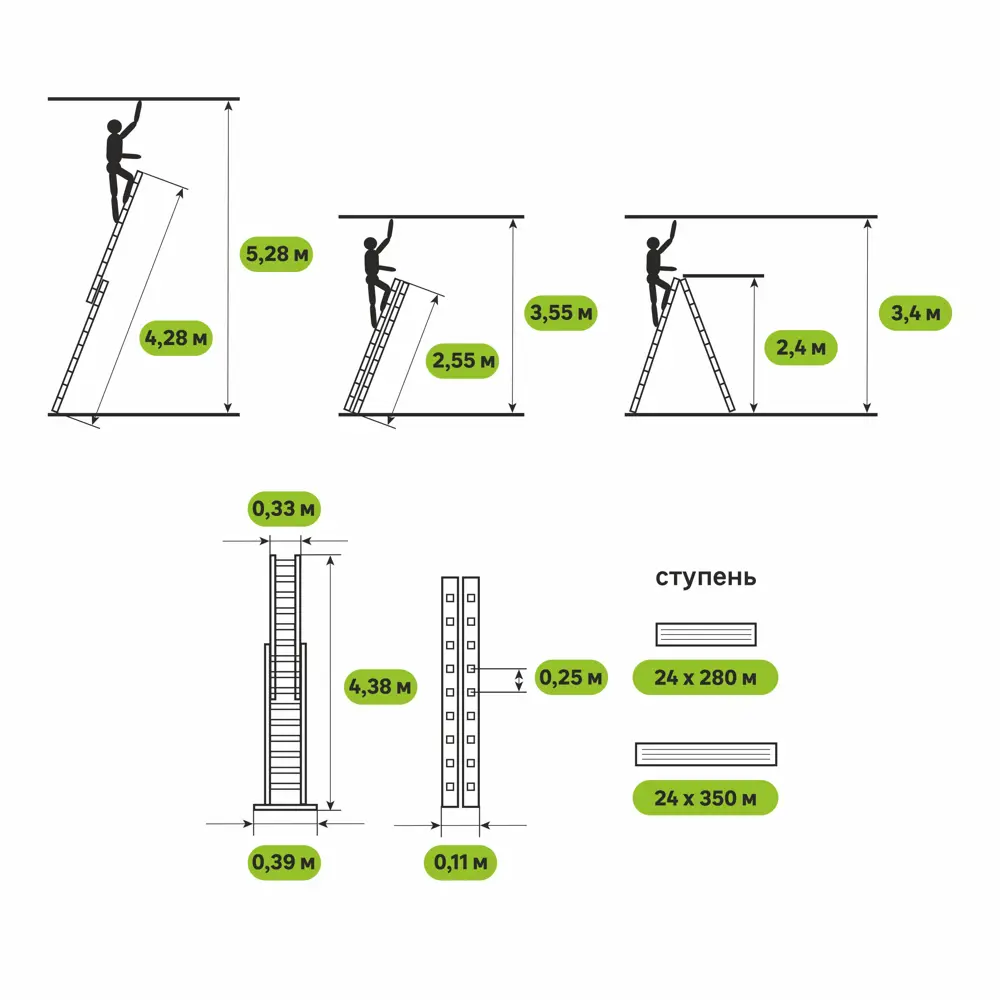 5,28 м

4,28 м

3,55 м

2,55 м

3,4 м

2,4 м

0,33 м

4,38 м

0,39 м

0,25 м

0,11 м

ступень

24 x 280 м

24 x 350 м