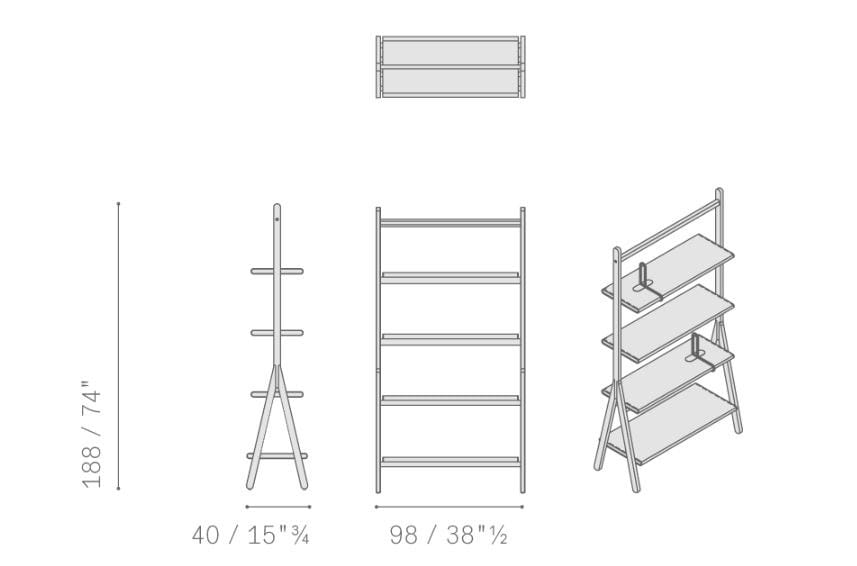 188 / 74"

40 / 15"¾

98 / 38"½