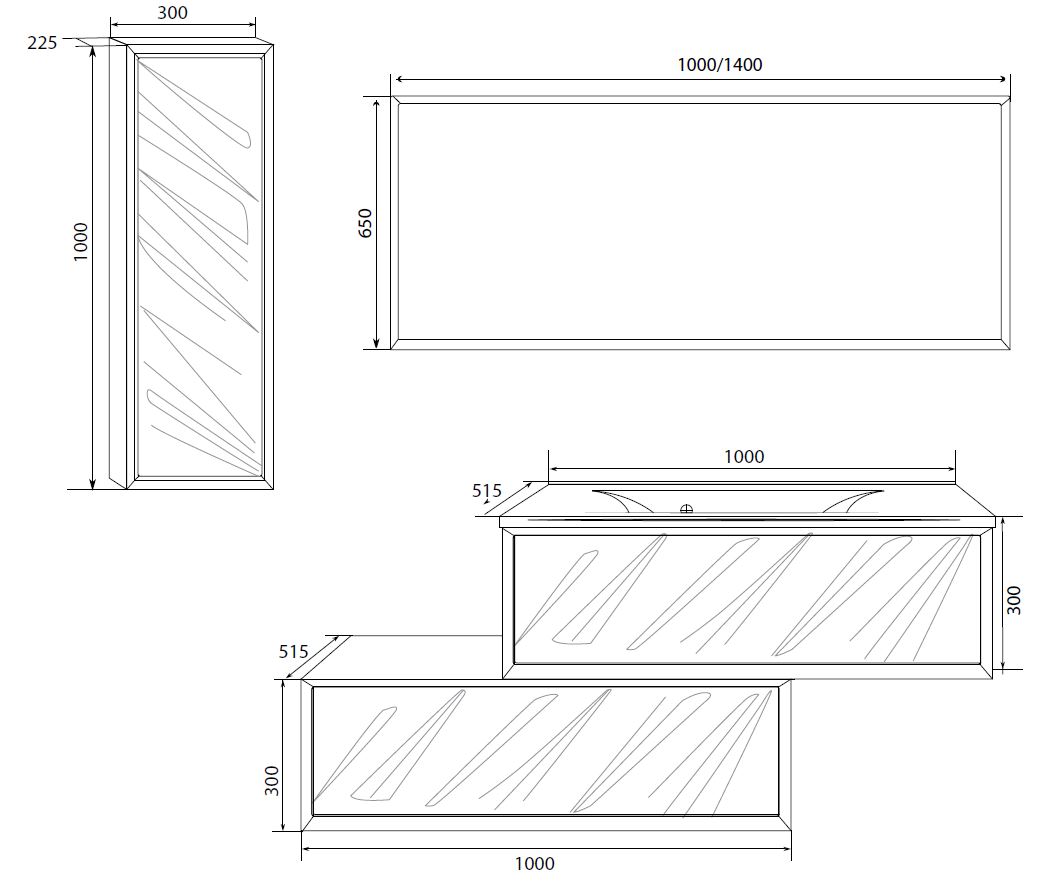 300
225
1000
1000/1400
650
1000
515
300
515
300
1000