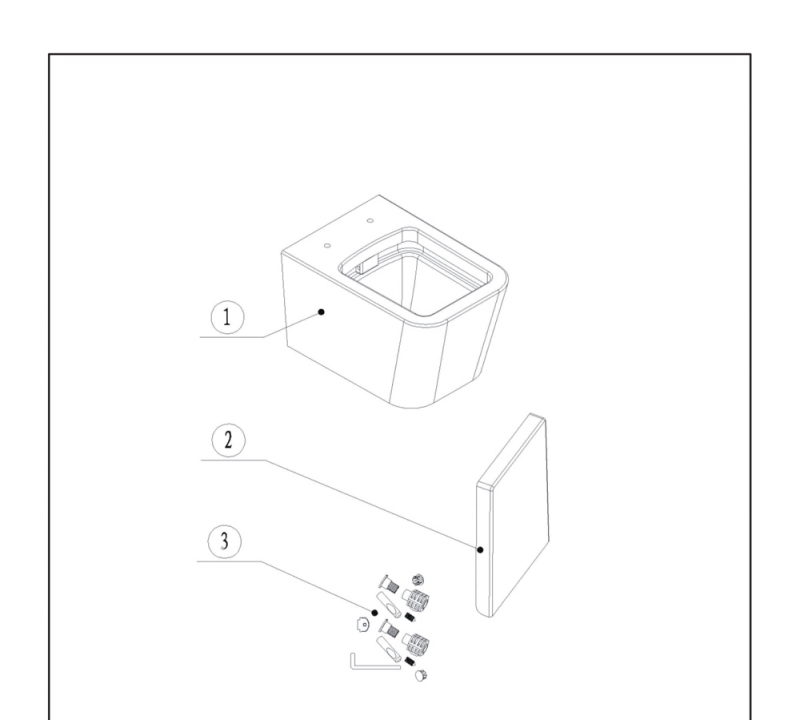 1

2

3