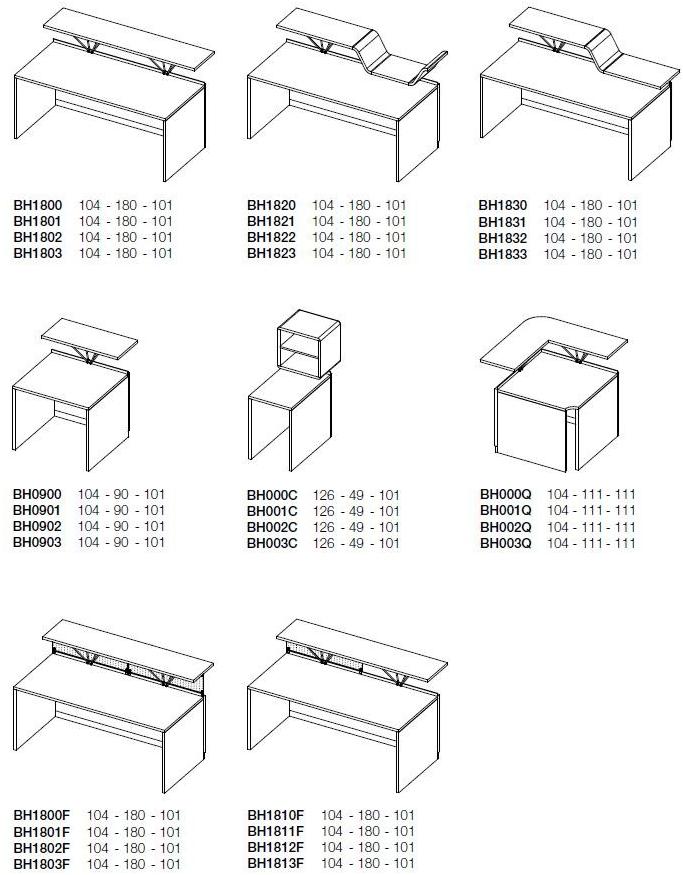 BH1800 104 - 180 - 101
BH1801 104 - 180 - 101
BH1802 104 - 180 - 101
BH1803 104 - 180 - 101

BH1820 104 - 180 - 101
BH1821 104 - 180 - 101
BH1822 104 - 180 - 101
BH1823 104 - 180 - 101

BH1830 104 - 180 - 101
BH1831 104 - 180 - 101
BH1832 104 - 180 - 101
BH1833 104 - 180 - 101

BH0900 104 - 90 - 101
BH0901 104 - 90 - 101
BH0902 104 - 90 - 101
BH0903 104 - 90 - 101

BH000C 126 - 49 - 101
BH001C 126 - 49 - 101
BH002C 126 - 49 - 101
BH003C 126 - 49 - 101

BH000Q 104 - 111 - 111
BH001Q 104 - 111 - 111
BH002Q 104 - 111 - 111
BH003Q 104 - 111 - 111

BH1800F 104 - 180 - 101
BH1801F 104 - 180 - 101
BH1802F 104 - 180 - 101
BH1803F 104 - 180 - 101

BH1810F 104 - 180 - 101
BH1811F 104 - 180 - 101
BH1812F 104 - 180 - 101
BH1813F 104 - 180 - 101