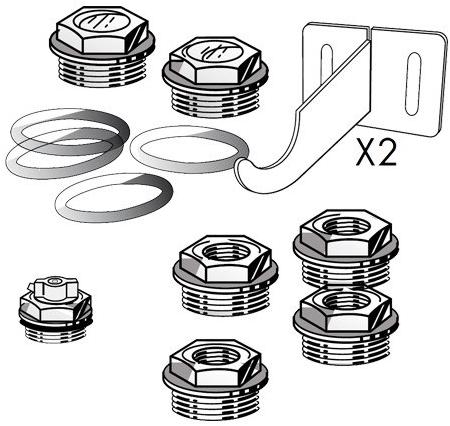 X2