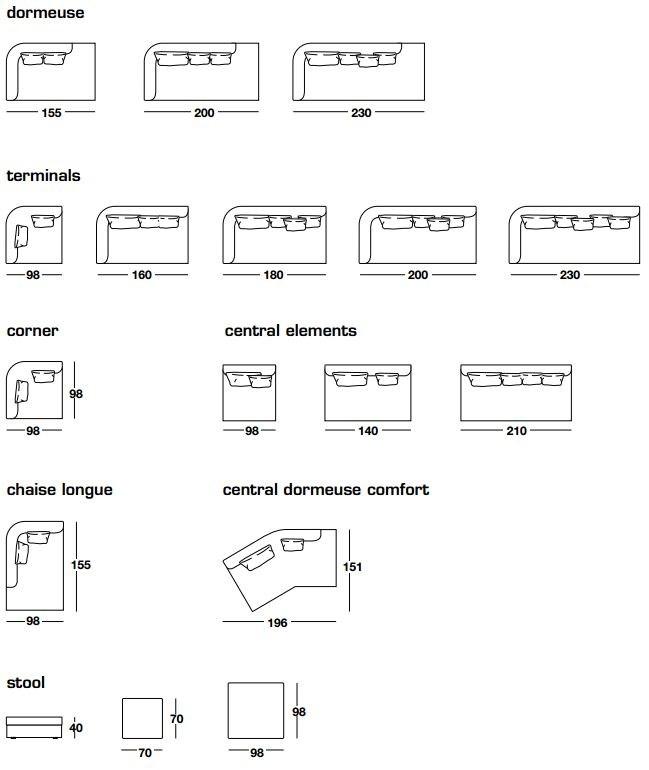 dormeuse

155 200 230

terminals

98 160 180 200 230

corner

98
98

central elements

98 140 210

chaise longue

155
98

central dormeuse comfort

151
196

stool

40
70
70
98
98