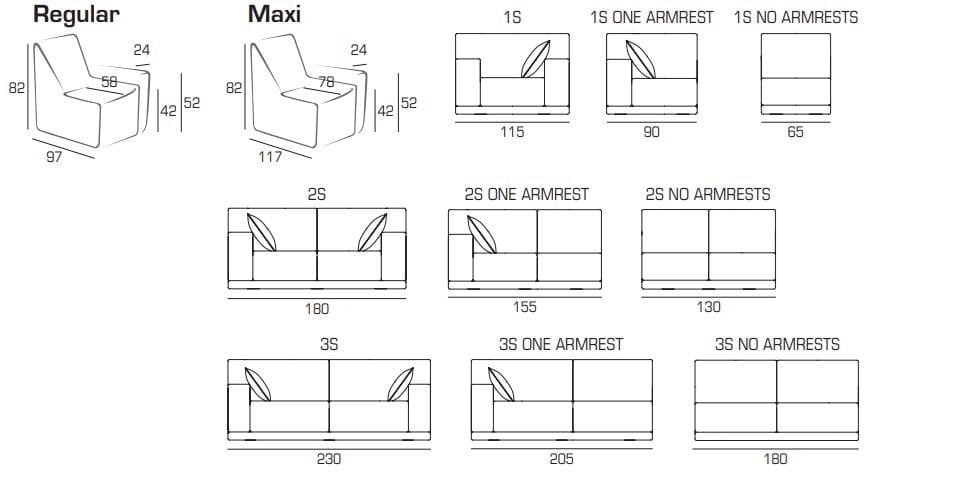 Regular

82
24
58
42
52
97

Maxi

82
24
78
42
52
117

1S
115

1S ONE ARMREST
90

1S NO ARMRESTS
65

2S
180

2S ONE ARMREST
155

2S NO ARMRESTS
130

3S
230

3S ONE ARMREST
205

3S NO ARMRESTS
180