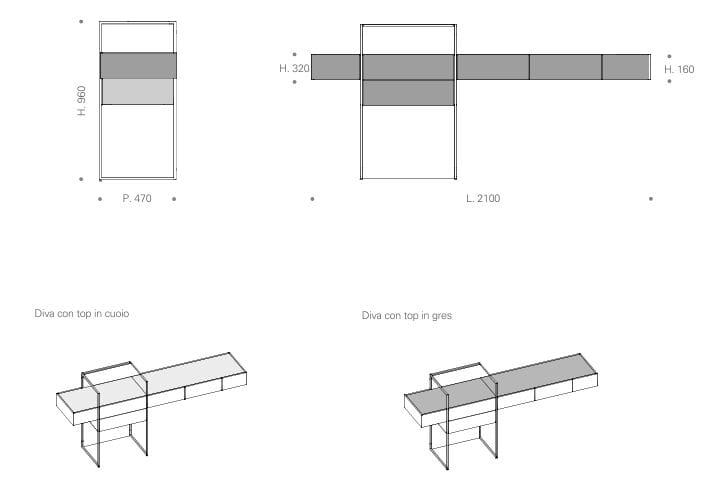 H. 960

P. 470

H. 320

H. 160

L. 2100

Diva con top in cuoio

Diva con top in gres