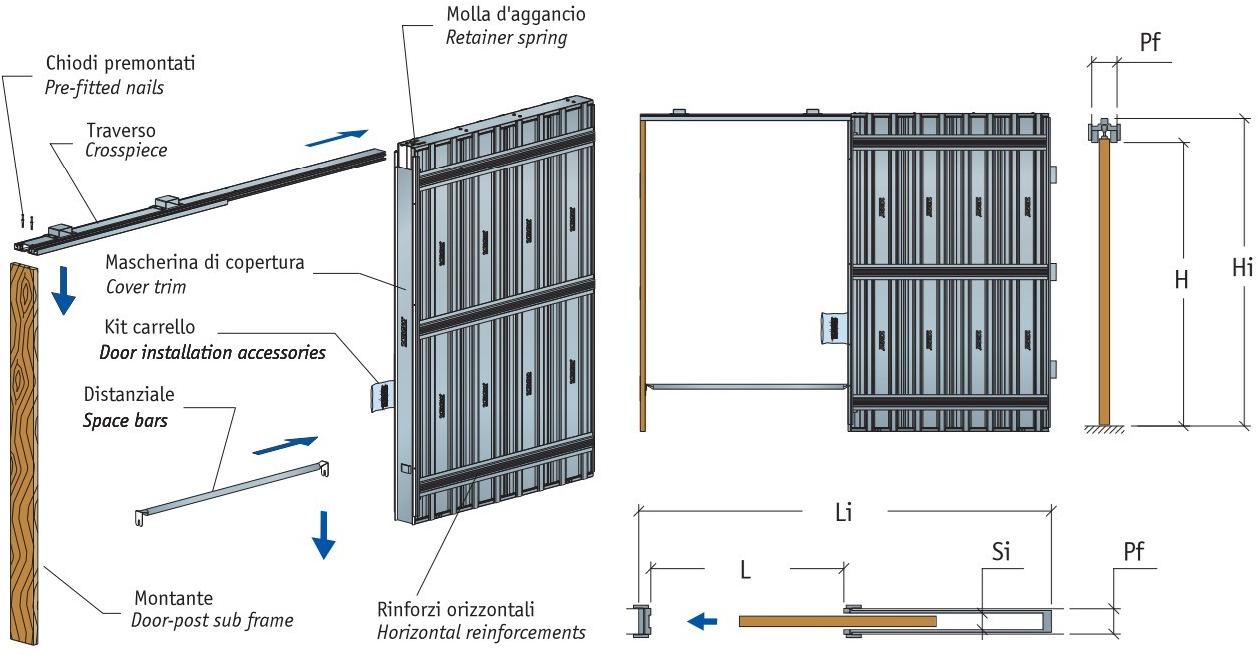 Molla d'aggancio
Retainer spring

Chiodi premontati
Pre-fitted nails

Traverso
Crosspiece

Mascherina di copertura
Cover trim

Kit carrello
Door installation accessories

Distanziale
Space bars

Montante
Door-post sub frame

Rinforzi orizzontali
Horizontal reinforcements

Pf

H

Hi

Li

L

Si

Pf