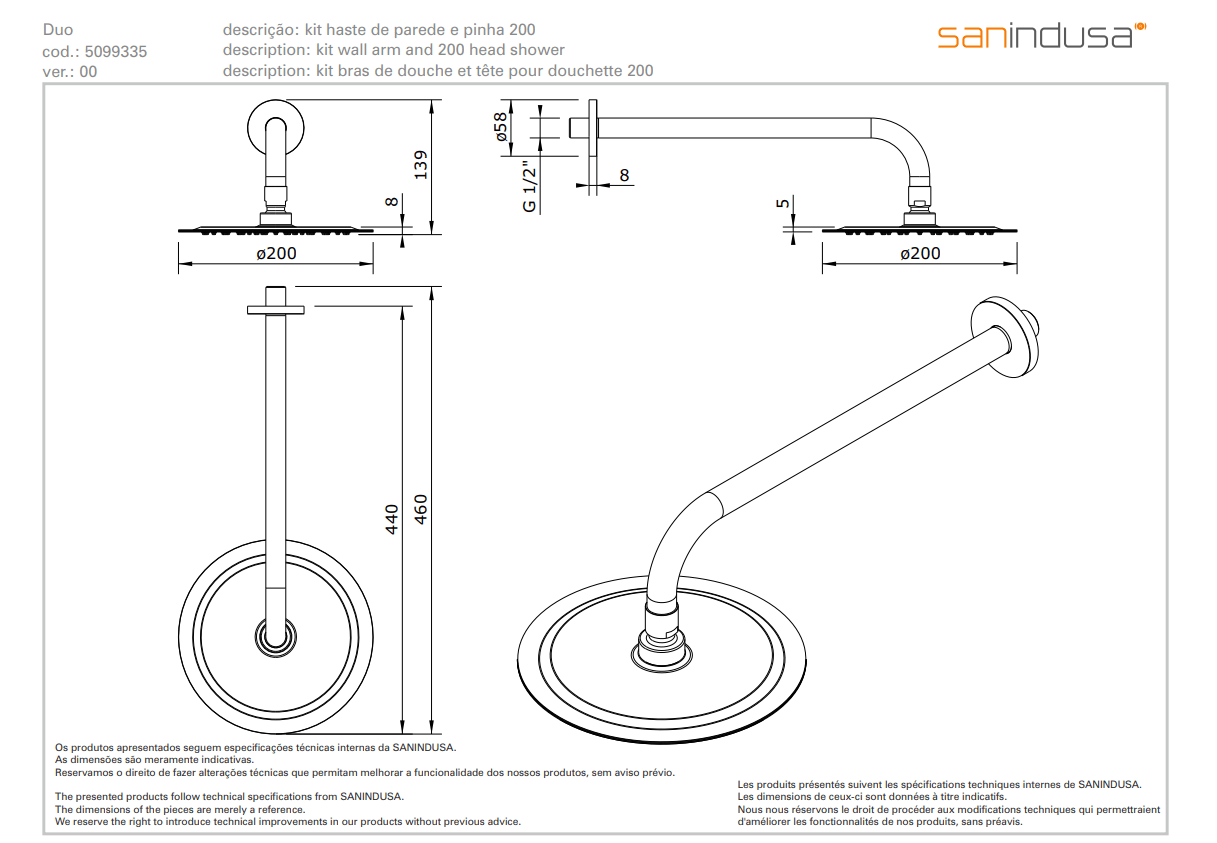 Duo
cod.: 5099335
ver.: 00

descrição: kit haste de parede e pinha 200
description: kit wall arm and 200 head shower
description: kit bras de douche et tête pour douchette 200

sanindusa

139
8
ø200
ø58
G 1/2"
8
5
ø200
440
460

Os produtos apresentados seguem especificações técnicas internas da SANINDUSA.
As dimensões são meramente indicativas.
Reservamos o direito de fazer alterações técnicas que permitam melhorar a funcionalidade dos nossos produtos, sem aviso prévio.

The presented products follow technical specifications from SANINDUSA.
The dimensions of the pieces are merely a reference.
We reserve the right to introduce technical improvements in our products without previous advice.

Les produits présentés suivent les spécifications techniques internes de SANINDUSA.
Les dimensions de ceux-ci sont données à titre indicatifs.
Nous nous réservons le droit de procéder aux modifications techniques qui permettraient d'améliorer les fonctionnalités de nos produits, sans préavis.