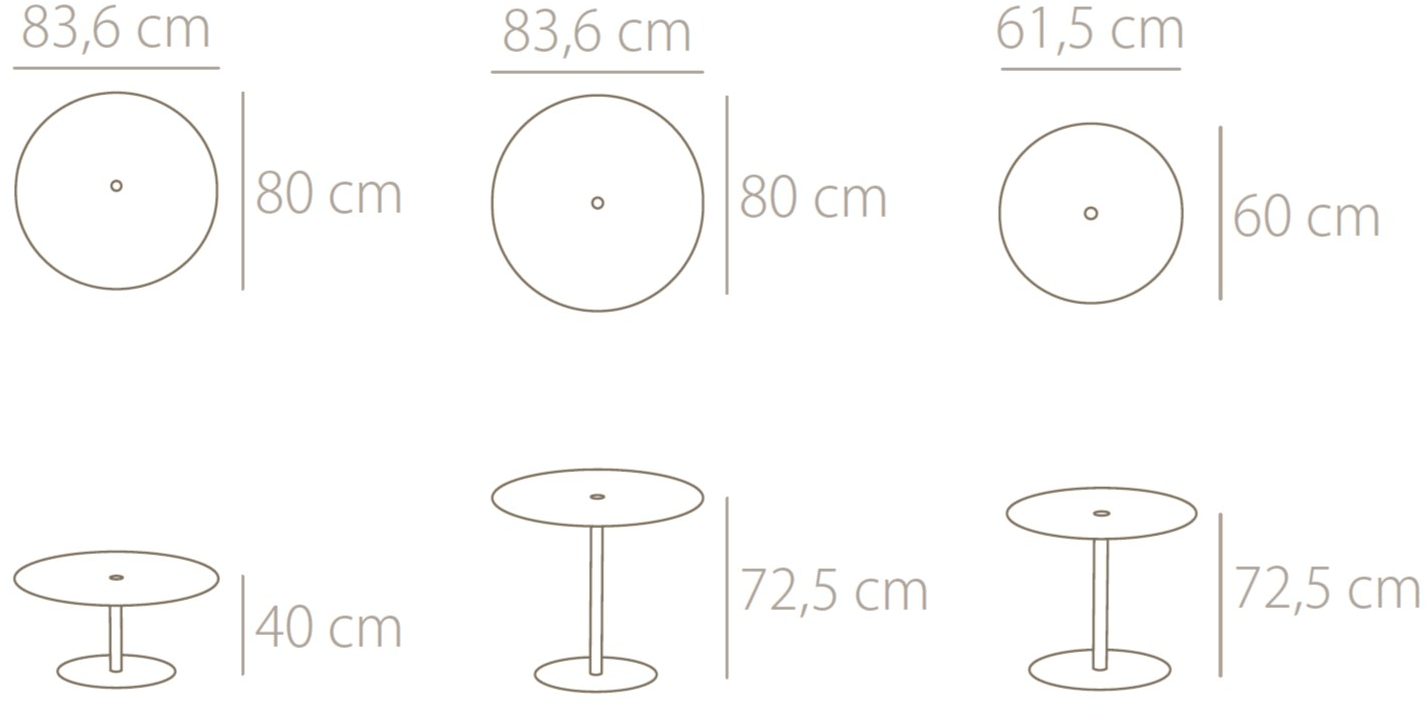 83,6 cm

80 cm

40 cm

83,6 cm

80 cm

72,5 cm

61,5 cm

60 cm

72,5 cm