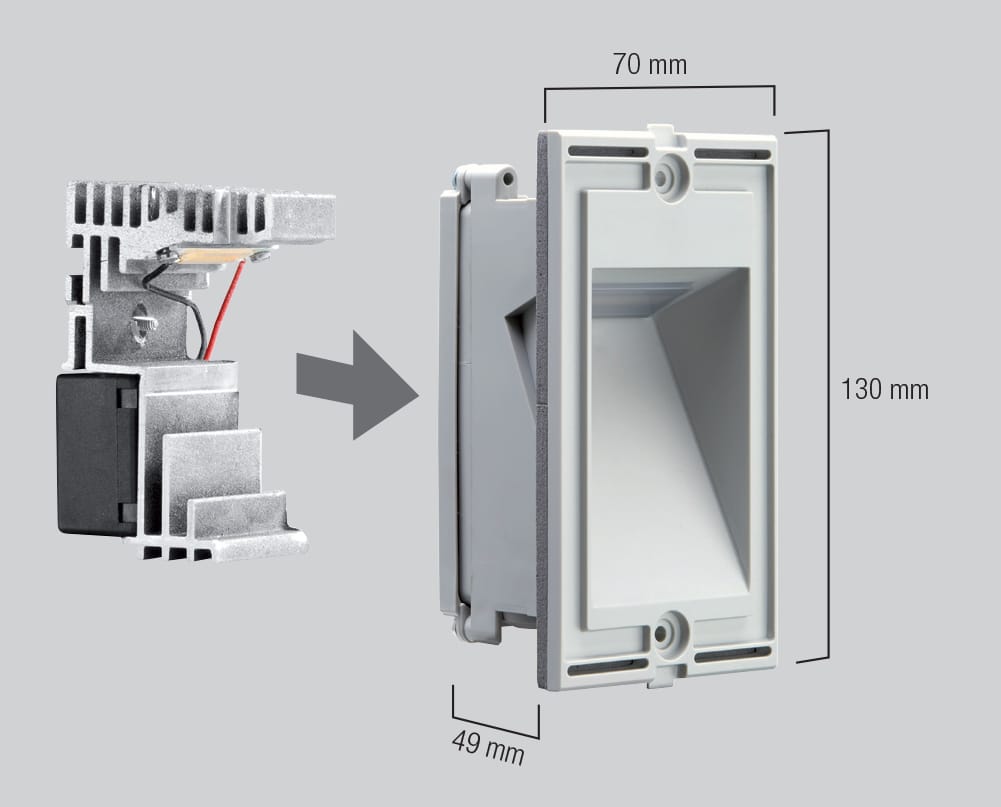 70 mm

130 mm

49 mm