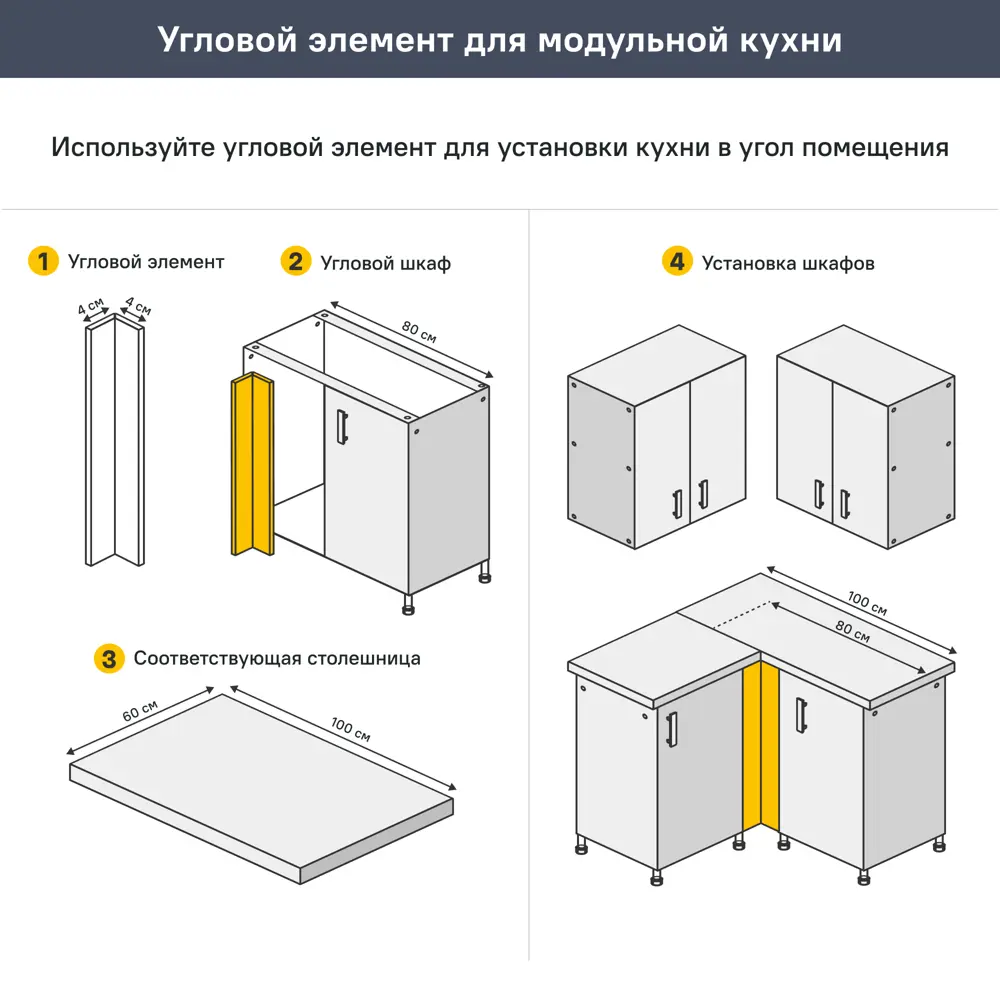 Угловой элемент для модульной кухни

Используйте угловой элемент для установки кухни в угол помещения

1 Угловой элемент

4 см
4 см

2 Угловой шкаф

80 см

3 Соответствующая столешница

60 см
100 см

4 Установка шкафов

100 см
80 см