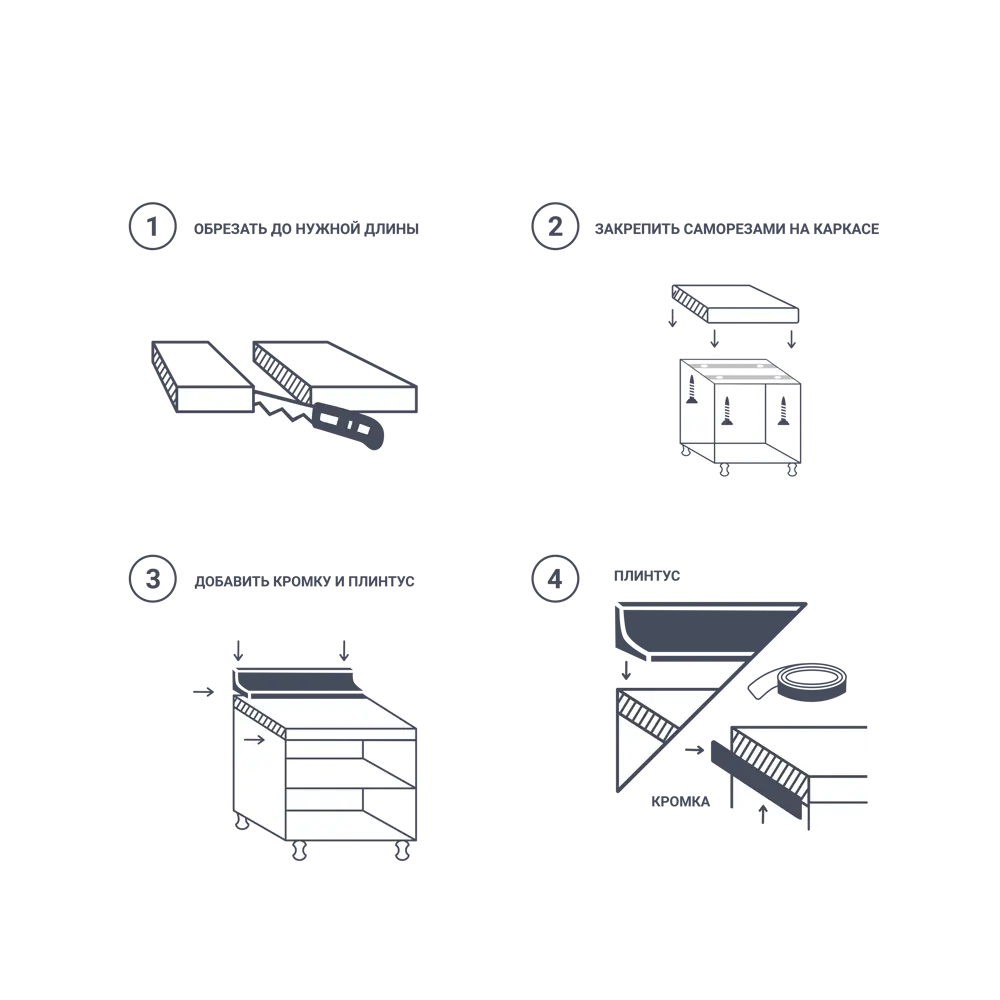 1 ОБРЕЗАТЬ ДО НУЖНОЙ ДЛИНЫ

2 ЗАКРЕПИТЬ САМОРЕЗАМИ НА КАРКАСЕ

3 ДОБАВИТЬ КРОМКУ И ПЛИНТУС

4 ПЛИНТУС

КРОМКА