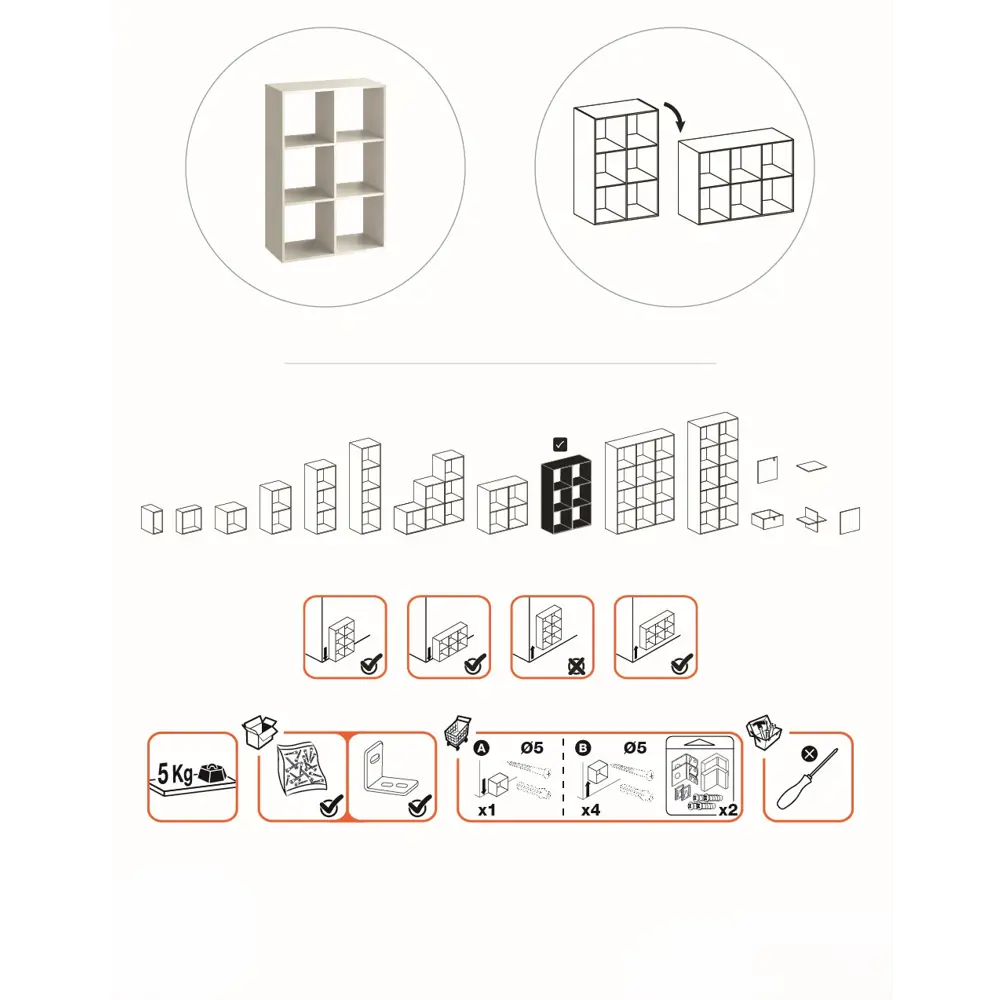 5 Kg

A Ø5
x1

B Ø5
x4

x2