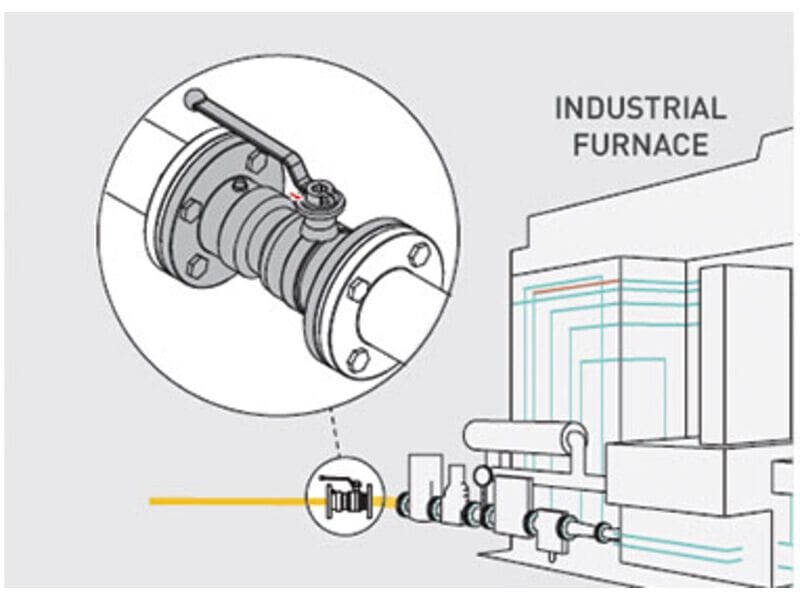 INDUSTRIAL FURNACE