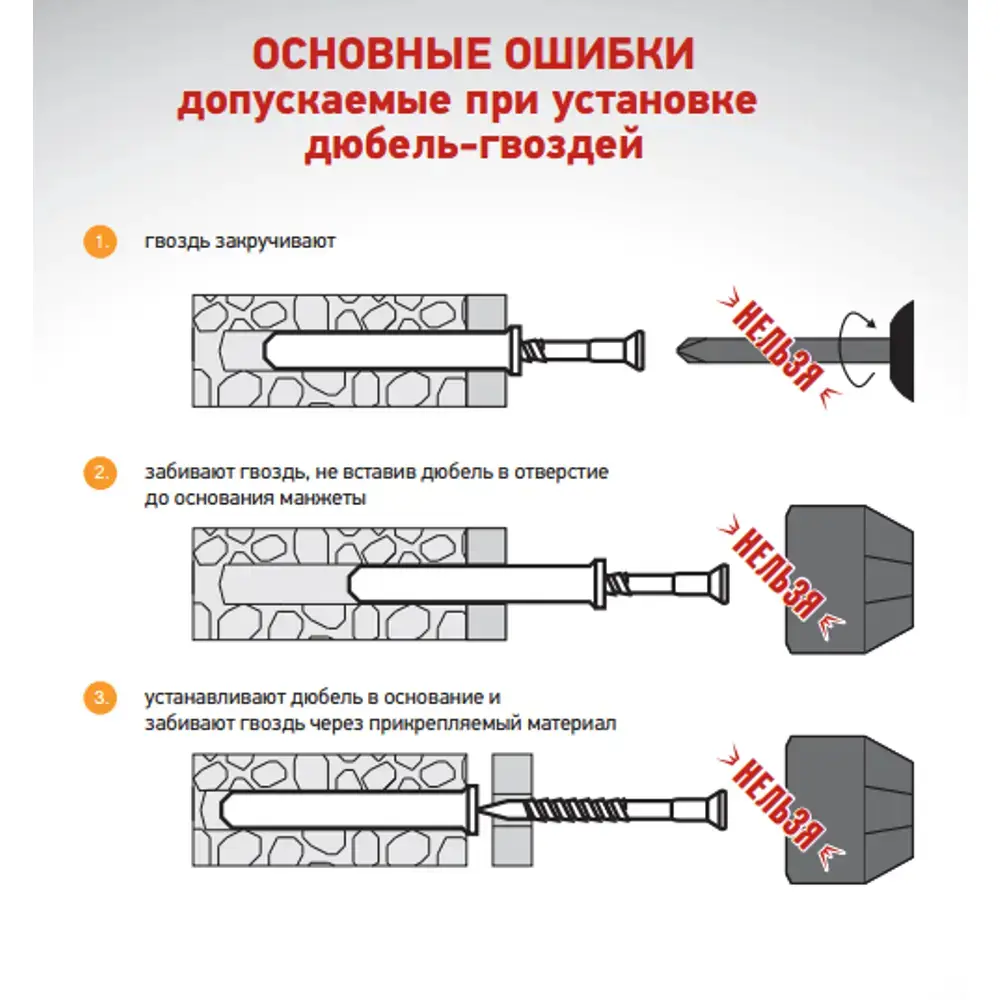 ОСНОВНЫЕ ОШИБКИ
допускаемые при установке
дюбель-гвоздей

1. гвоздь закручивают

НЕЛЬЗЯ

2. забивают гвоздь, не вставив дюбель в отверстие до основания манжеты

НЕЛЬЗЯ

3. устанавливают дюбель в основание и забивают гвоздь через прикрепляемый материал

НЕЛЬЗЯ