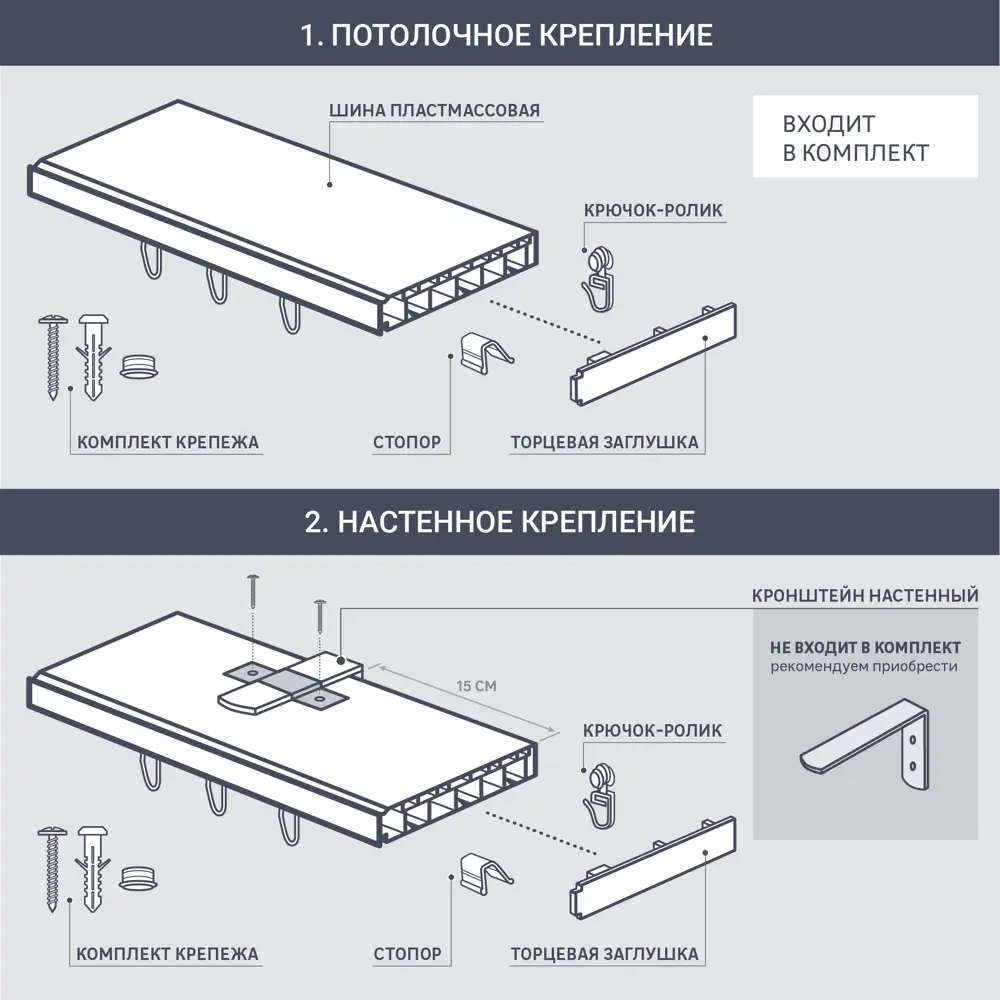 1. ПОТОЛОЧНОЕ КРЕПЛЕНИЕ

ШИНА ПЛАСТМАССОВАЯ

ВХОДИТ В КОМПЛЕКТ

КРЮЧОК-РОЛИК

КОМПЛЕКТ КРЕПЕЖА

СТОПОР

ТОРЦЕВАЯ ЗАГЛУШКА

2. НАСТЕННОЕ КРЕПЛЕНИЕ

КРОНШТЕЙН НАСТЕННЫЙ

НЕ ВХОДИТ В КОМПЛЕКТ
рекомендуем приобрести

15 СМ

КРЮЧОК-РОЛИК

КОМПЛЕКТ КРЕПЕЖА

СТОПОР

ТОРЦЕВАЯ ЗАГЛУШКА