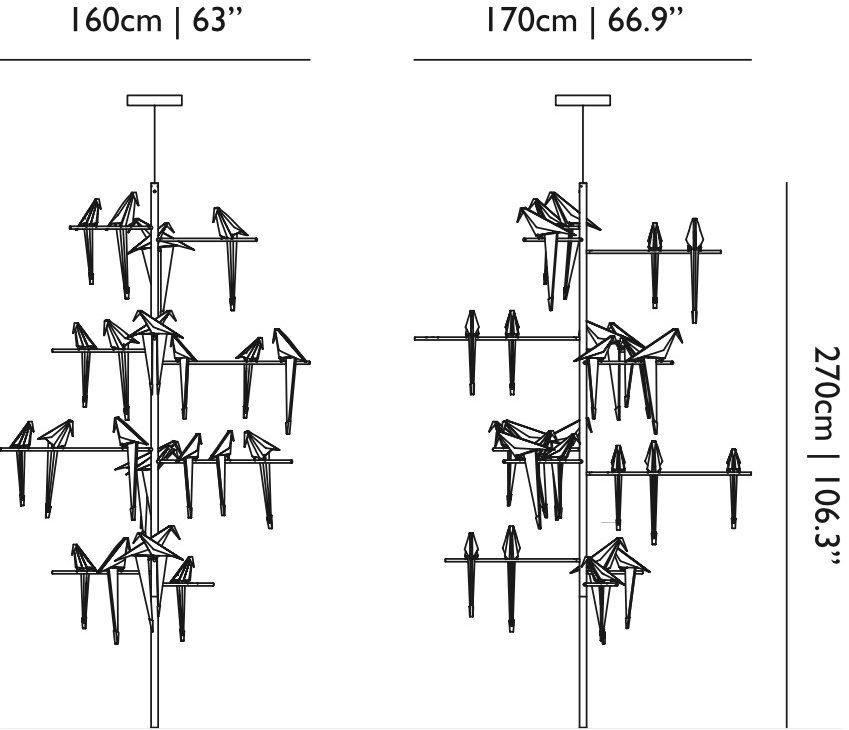 160cm | 63”

170cm | 66.9”

270cm | 106.3”