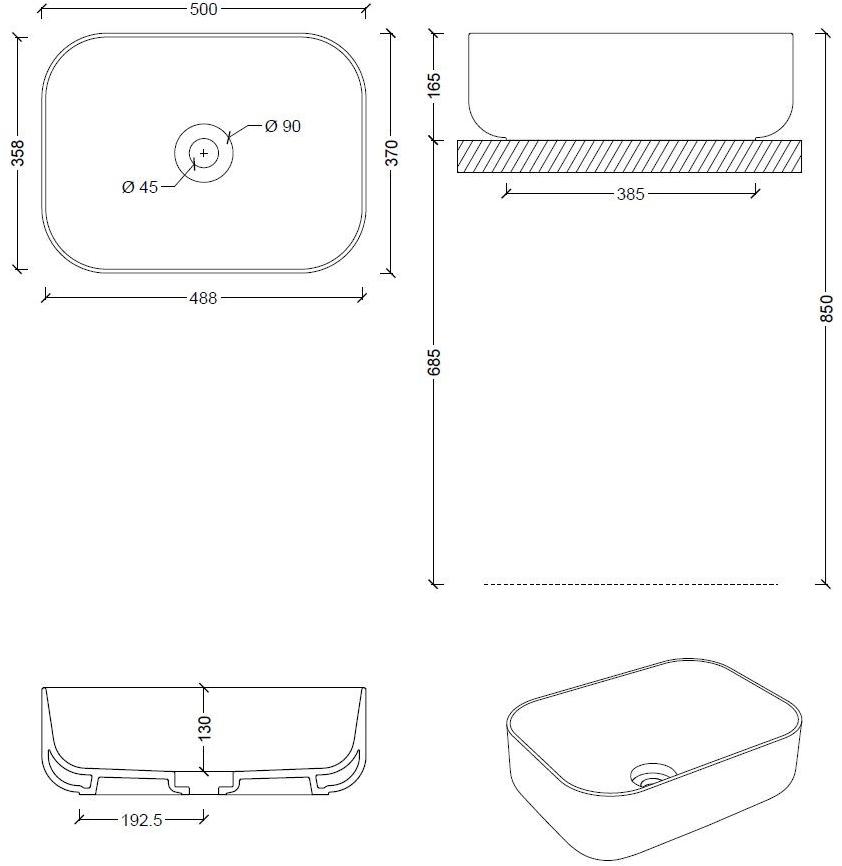 500
358
Ø 90
Ø 45
370
488
165
385
685
850
130
192.5