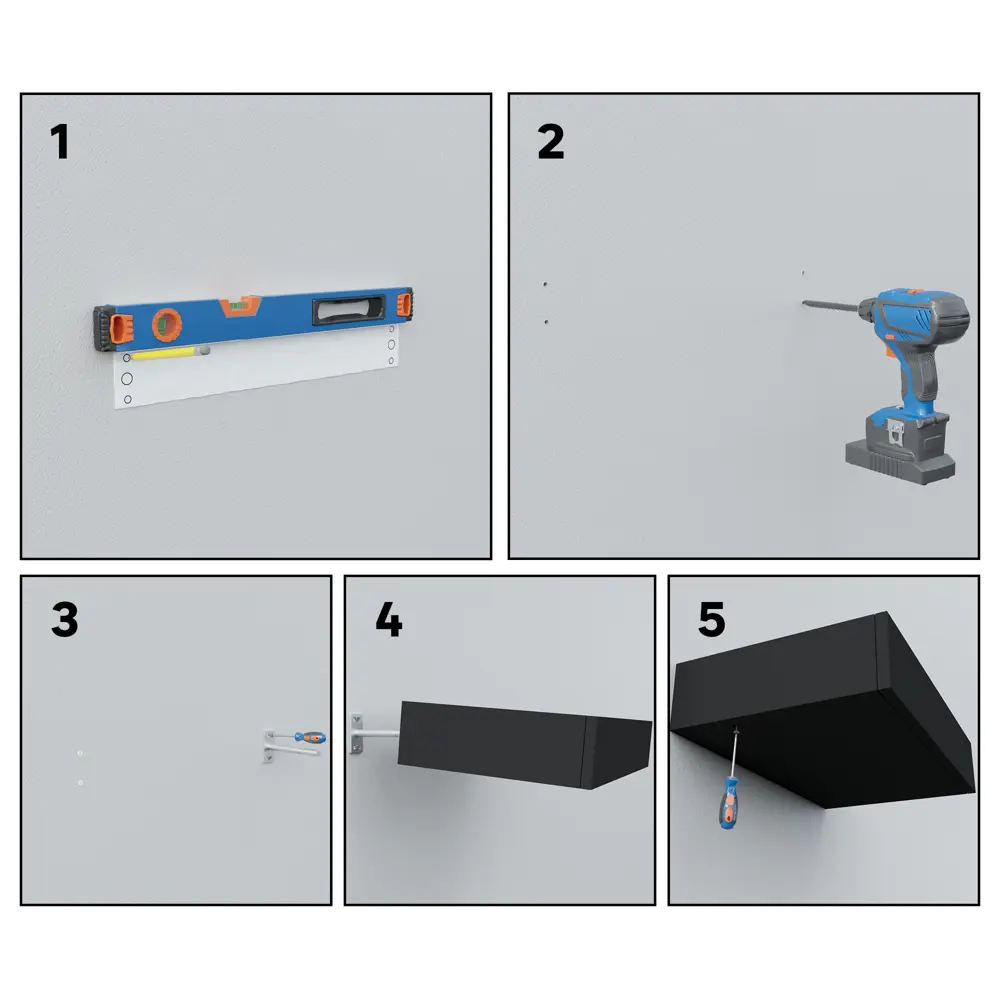 1

2

3

4

5