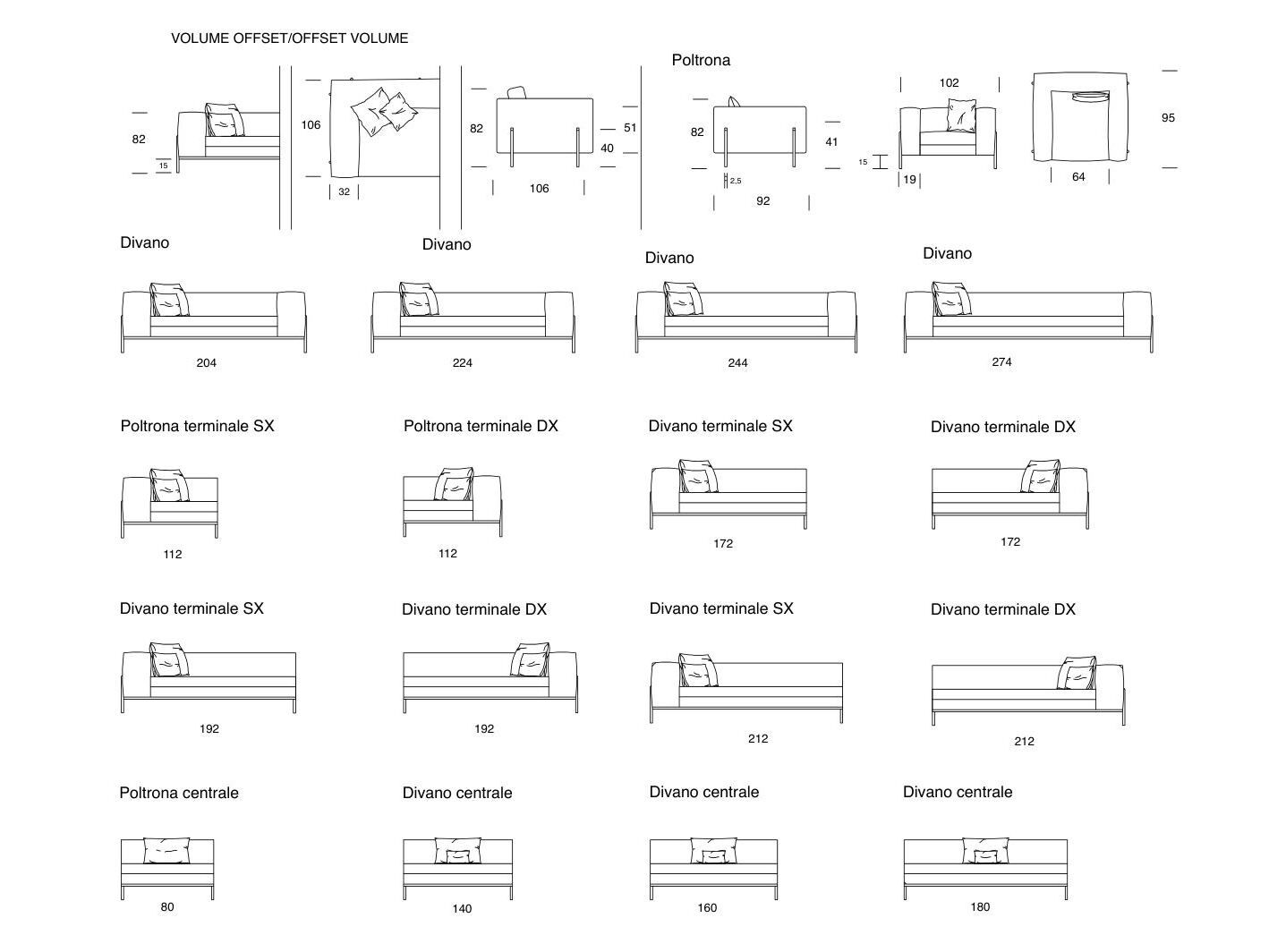 VOLUME OFFSET/OFFSET VOLUME

82
15
106
32
82
106
51
40

Poltrona
82
2,5
92
41
102
15
19
64
95

Divano
204

Divano
224

Divano
244

Divano
274

Poltrona terminale SX
112

Poltrona terminale DX
112

Divano terminale SX
172

Divano terminale DX
172

Divano terminale SX
192

Divano terminale DX
192

Divano terminale SX
212

Divano terminale DX
212

Poltrona centrale
80

Divano centrale
140

Divano centrale
160

Divano centrale
180