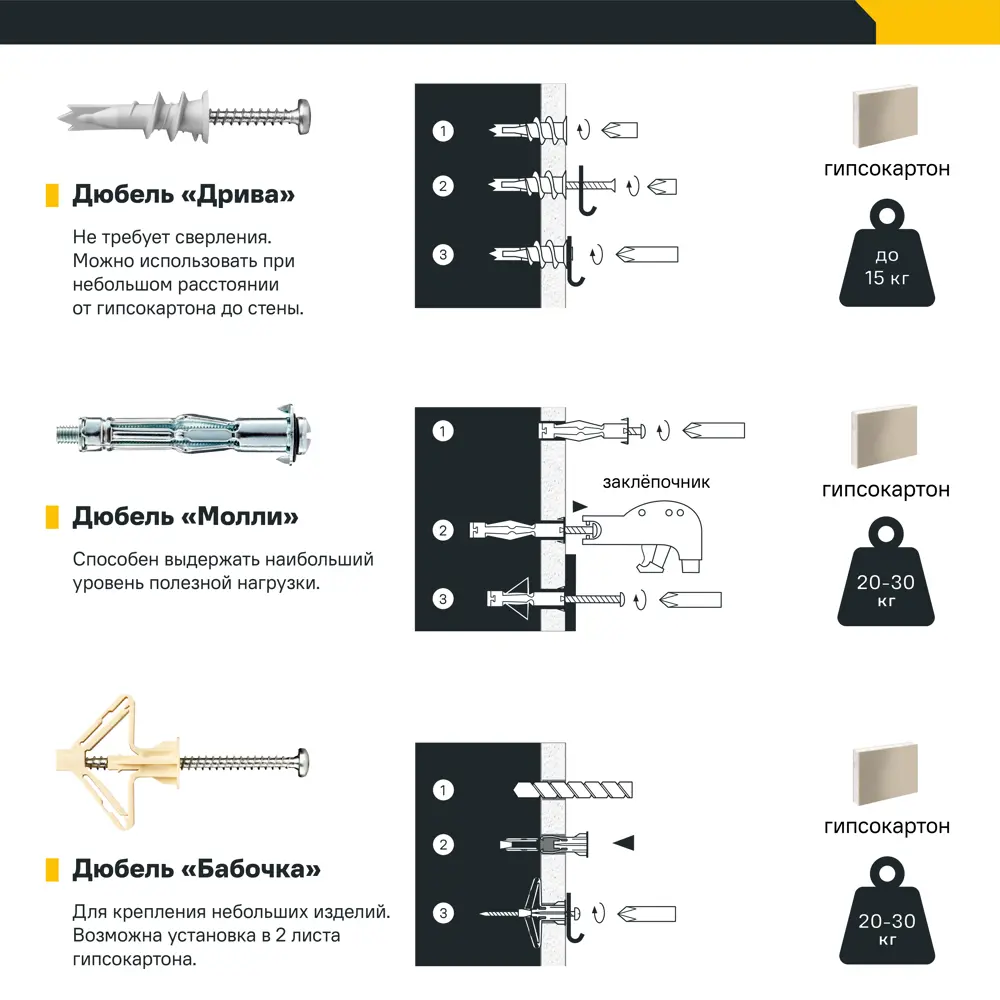 Дюбель «Дрива»

Не требует сверления. Можно использовать при небольшом расстоянии от гипсокартона до стены.

1
2
3

гипсокартон

до 15 кг

Дюбель «Молли»

Способен выдержать наибольший уровень полезной нагрузки.

1
заклёпочник
2
3

гипсокартон

20-30 кг

Дюбель «Бабочка»

Для крепления небольших изделий. Возможна установка в 2 листа гипсокартона.

1
2
3

гипсокартон

20-30 кг