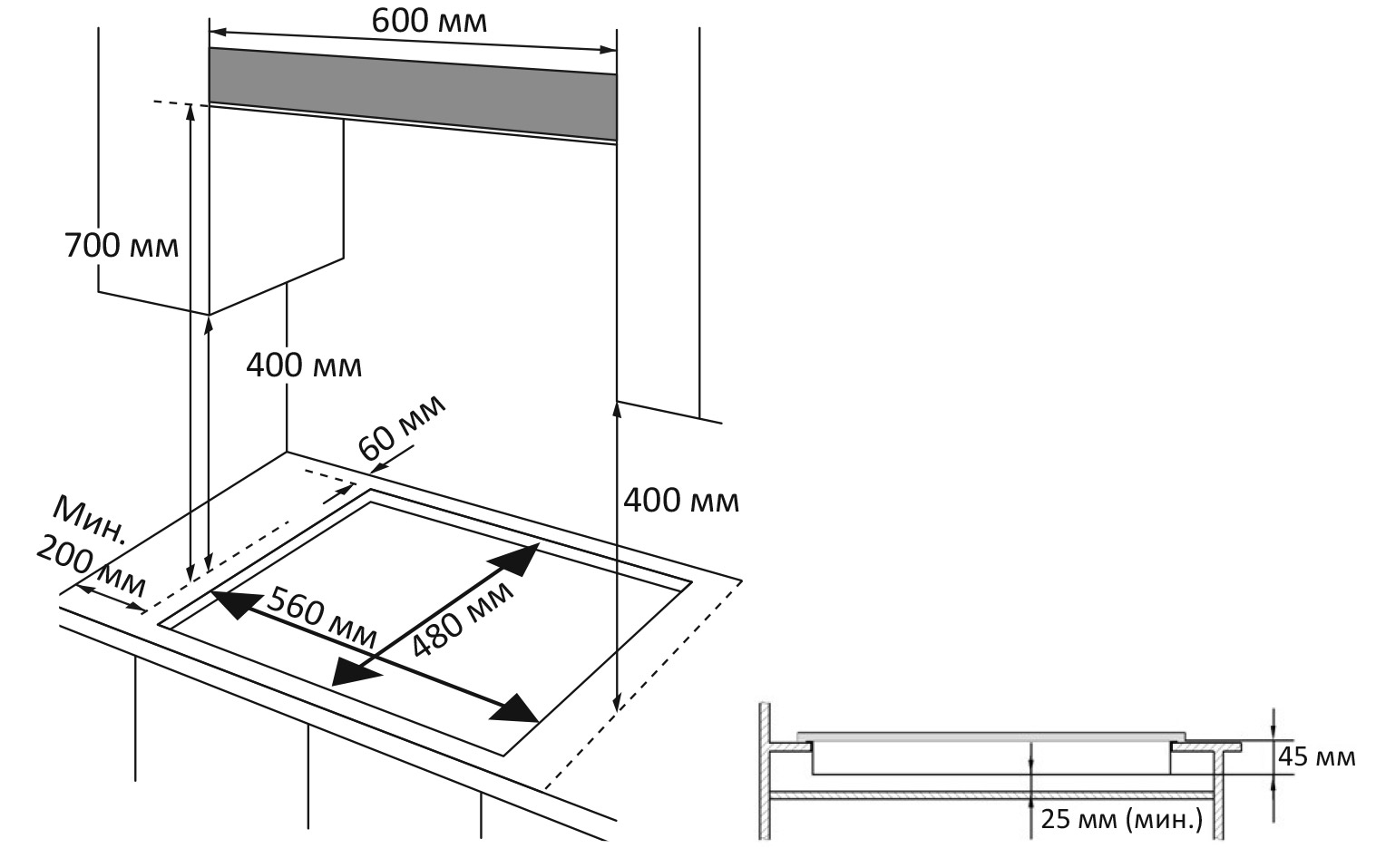 600 мм

700 мм

400 мм

60 мм

400 мм

Мин. 200 мм

560 мм

480 мм

45 мм

25 мм (мин.)