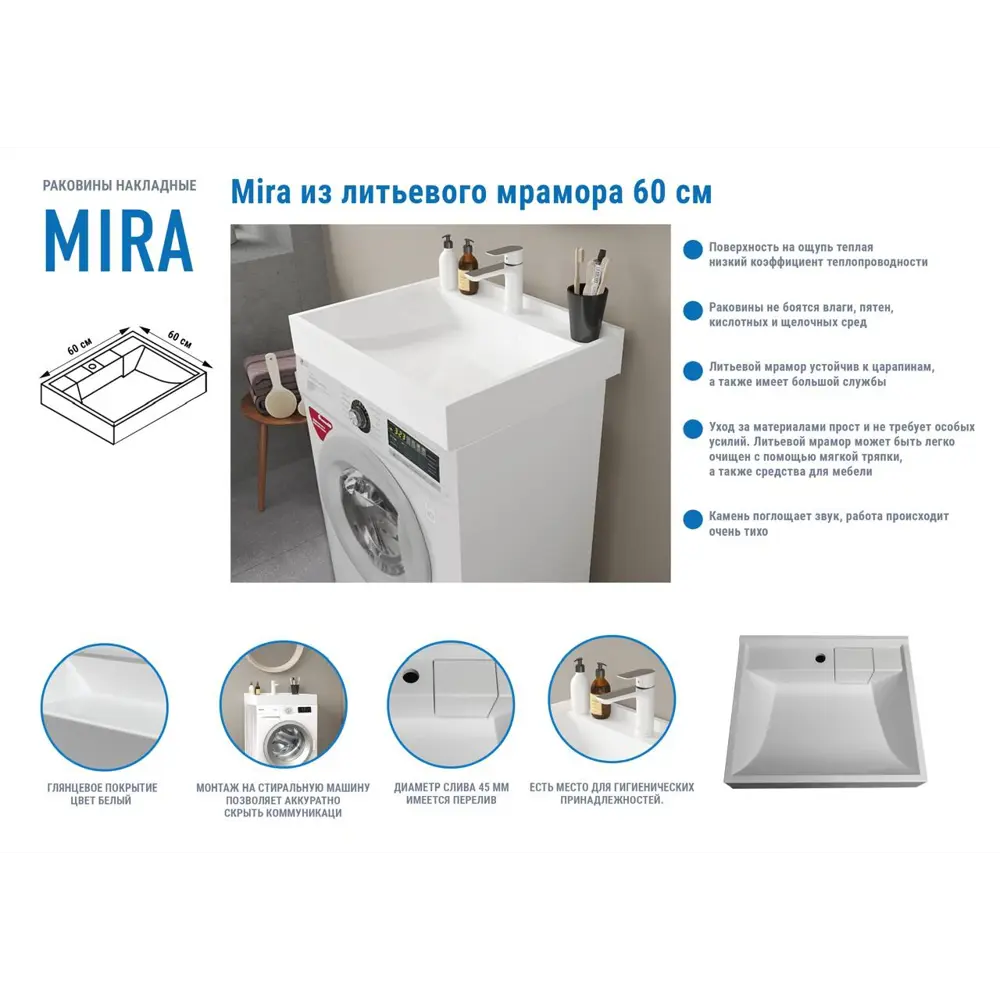 РАКОВИНЫ НАКЛАДНЫЕ

MIRA

60 см

60 см

Mira из литьевого мрамора 60 см

Поверхность на ощупь теплая
низкий коэффициент теплопроводности

Раковины не боятся влаги, пятен, кислотных и щелочных сред

Литьевой мрамор устойчив к царапинам, а также имеет большой службы

Уход за материалами прост и не требует особых усилий. Литьевой мрамор может быть легко очищен с помощью мягкой тряпки, а также средства для мебели

Камень поглощает звук, работа происходит очень тихо

ГЛЯНЦЕВОЕ ПОКРЫТИЕ
ЦВЕТ БЕЛЫЙ

МОНТАЖ НА СТИРАЛЬНУЮ МАШИНУ
ПОЗВОЛЯЕТ АККУРАТНО
СКРЫТЬ КОММУНИКАЦИ

ДИАМЕТР СЛИВА 45 ММ
ИМЕЕТСЯ ПЕРЕЛИВ

ЕСТЬ МЕСТО ДЛЯ ГИГИЕНИЧЕСКИХ
ПРИНАДЛЕЖНОСТЕЙ.