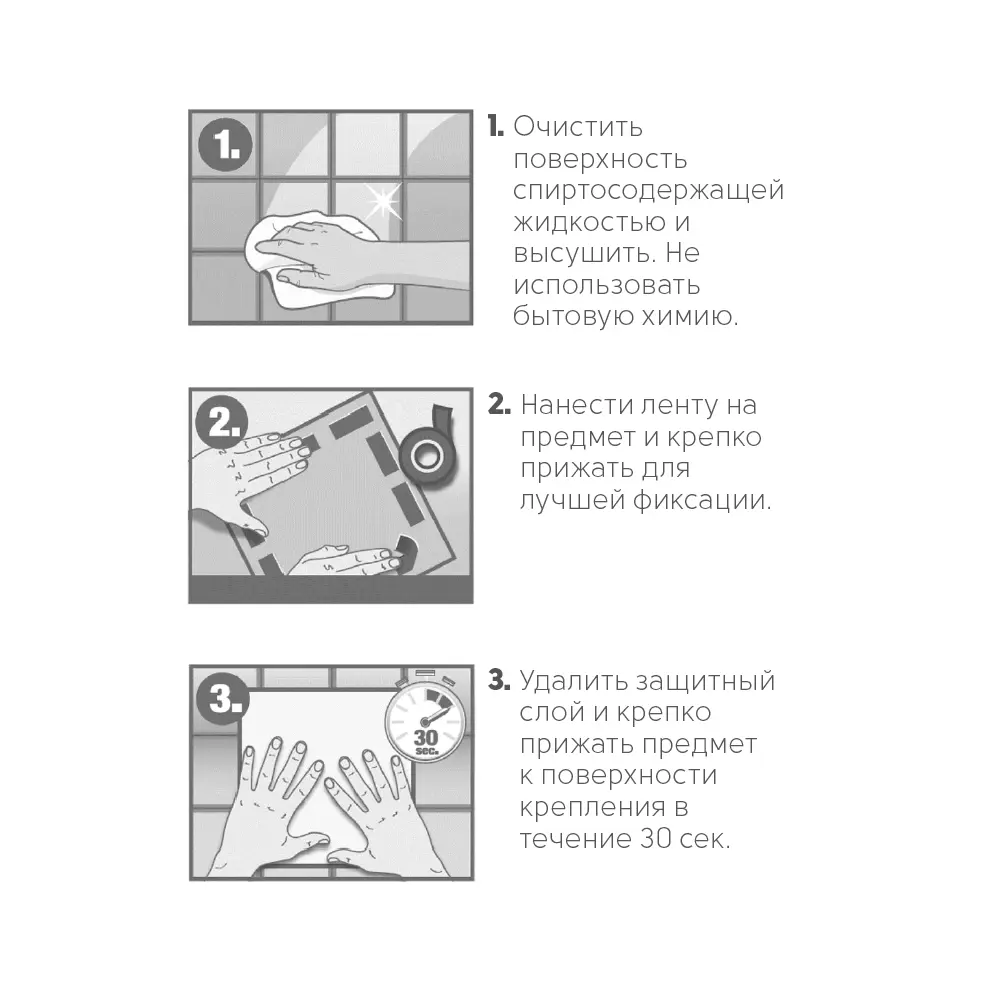 1.

1. Очистить поверхность спиртосодержащей жидкостью и высушить. Не использовать бытовую химию.

2.

2. Нанести ленту на предмет и крепко прижать для лучшей фиксации.

3.

30 sec.

3. Удалить защитный слой и крепко прижать предмет к поверхности крепления в течение 30 сек.