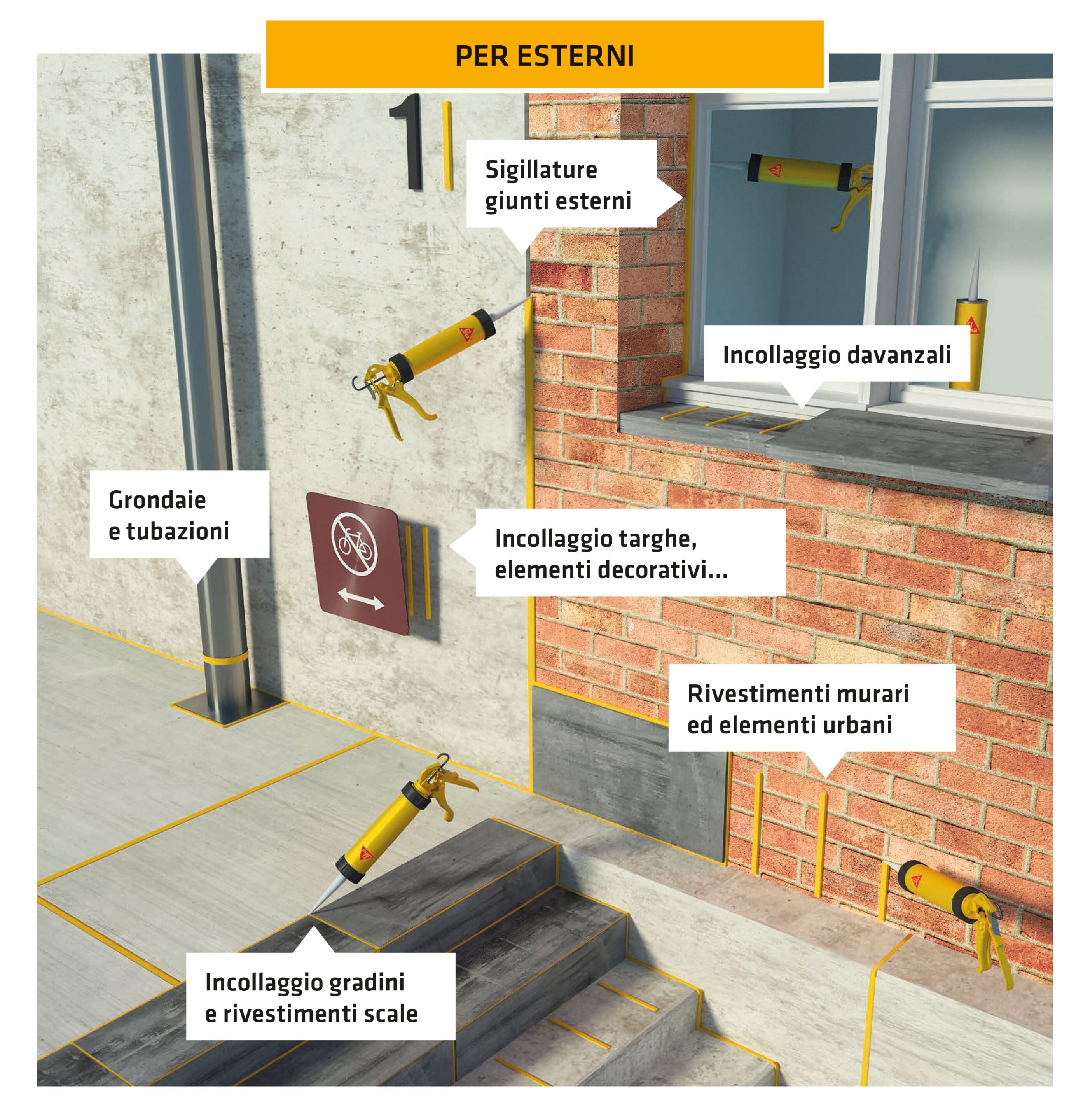 PER ESTERNI

1

Sigillature giunti esterni

Incollaggio davanzali

Grondaie e tubazioni

Incollaggio targhe, elementi decorativi...

Rivestimenti murari ed elementi urbani

Incollaggio gradini e rivestimenti scale