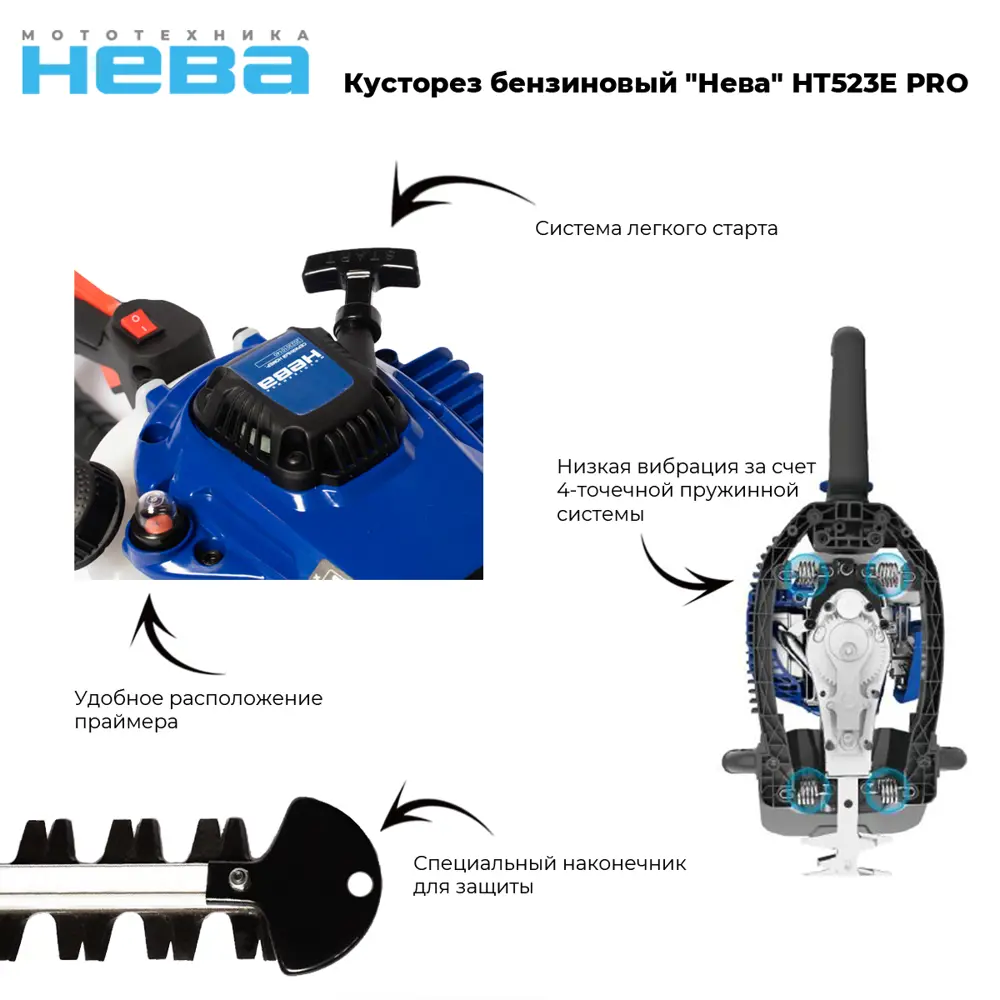 МОТОТЕХНИКА
НЕВА

Кусторез бензиновый "Нева" HT523E PRO

Система легкого старта

START

НЕВА

Низкая вибрация за счет 4-точечной пружинной системы

Удобное расположение праймера

Специальный наконечник для защиты