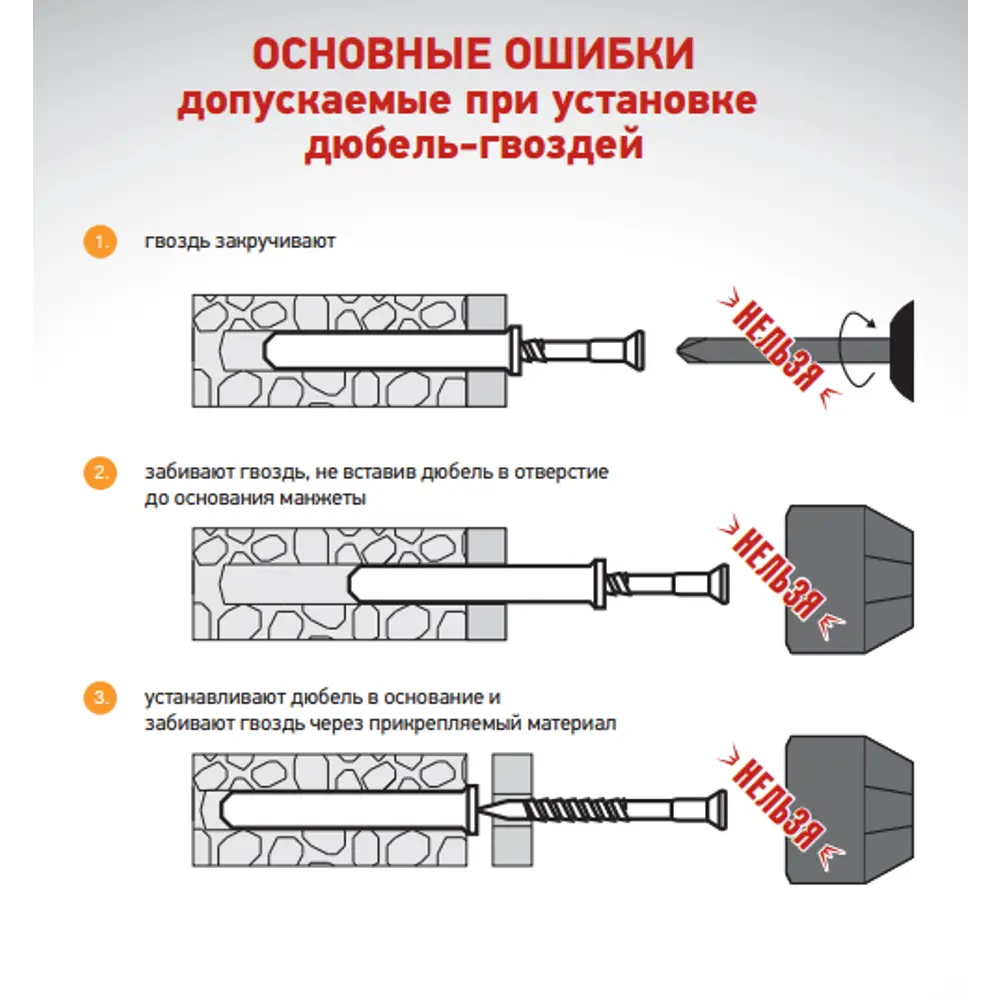 ОСНОВНЫЕ ОШИБКИ
допускаемые при установке
дюбель-гвоздей

1. гвоздь закручивают

НЕЛЬЗЯ

2. забивают гвоздь, не вставив дюбель в отверстие до основания манжеты

НЕЛЬЗЯ

3. устанавливают дюбель в основание и забивают гвоздь через прикрепляемый материал

НЕЛЬЗЯ