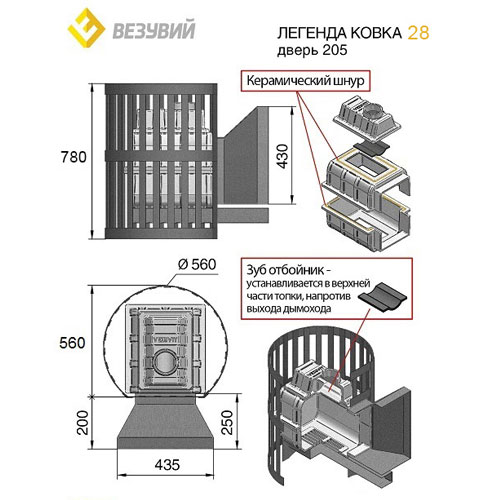 ВЕЗУВИЙ

ЛЕГЕНДА КОВКА 28
дверь 205

Керамический шнур

780

430

Ø 560

Зуб отбойник - устанавливается в верхней части топки, напротив выхода дымохода

560

200

250

435