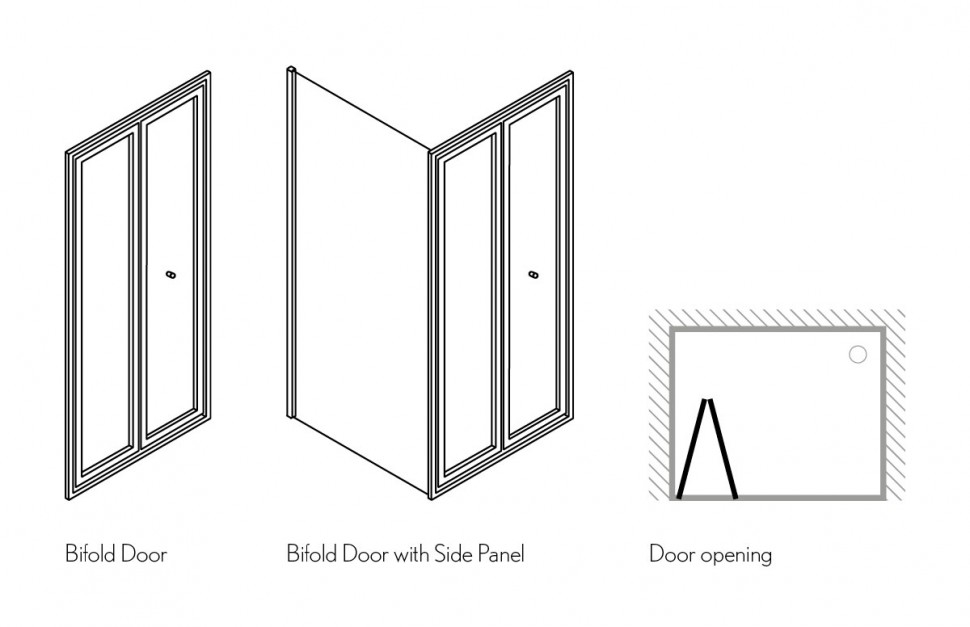 Bifold Door

Bifold Door with Side Panel

Door opening