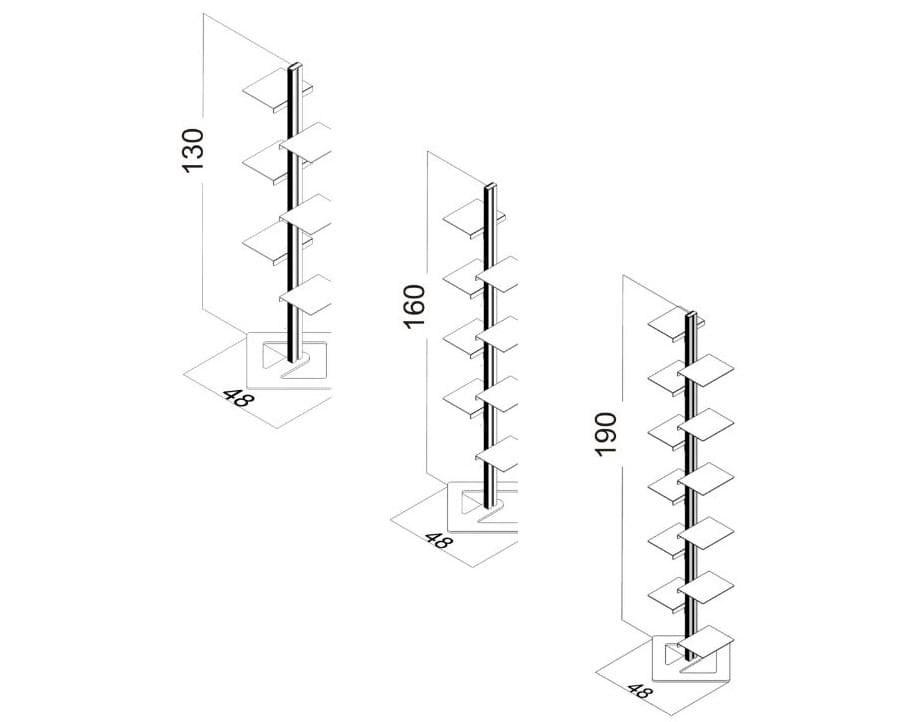 130
48
160
48
190
48