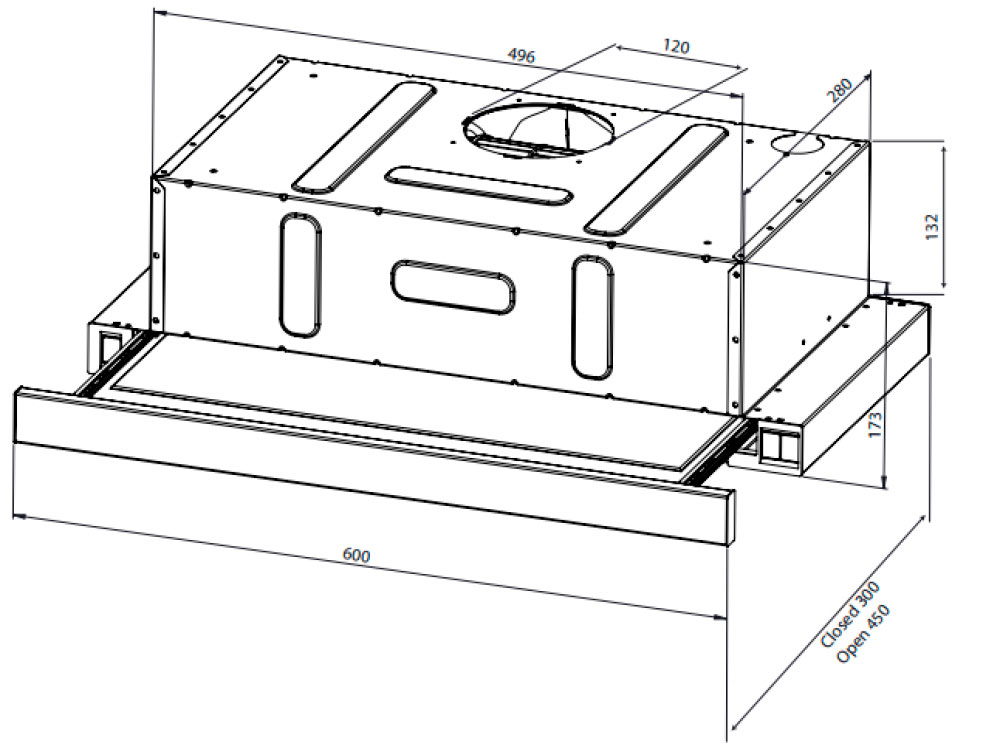 496
120
280
132
173
600
Closed 300
Open 450