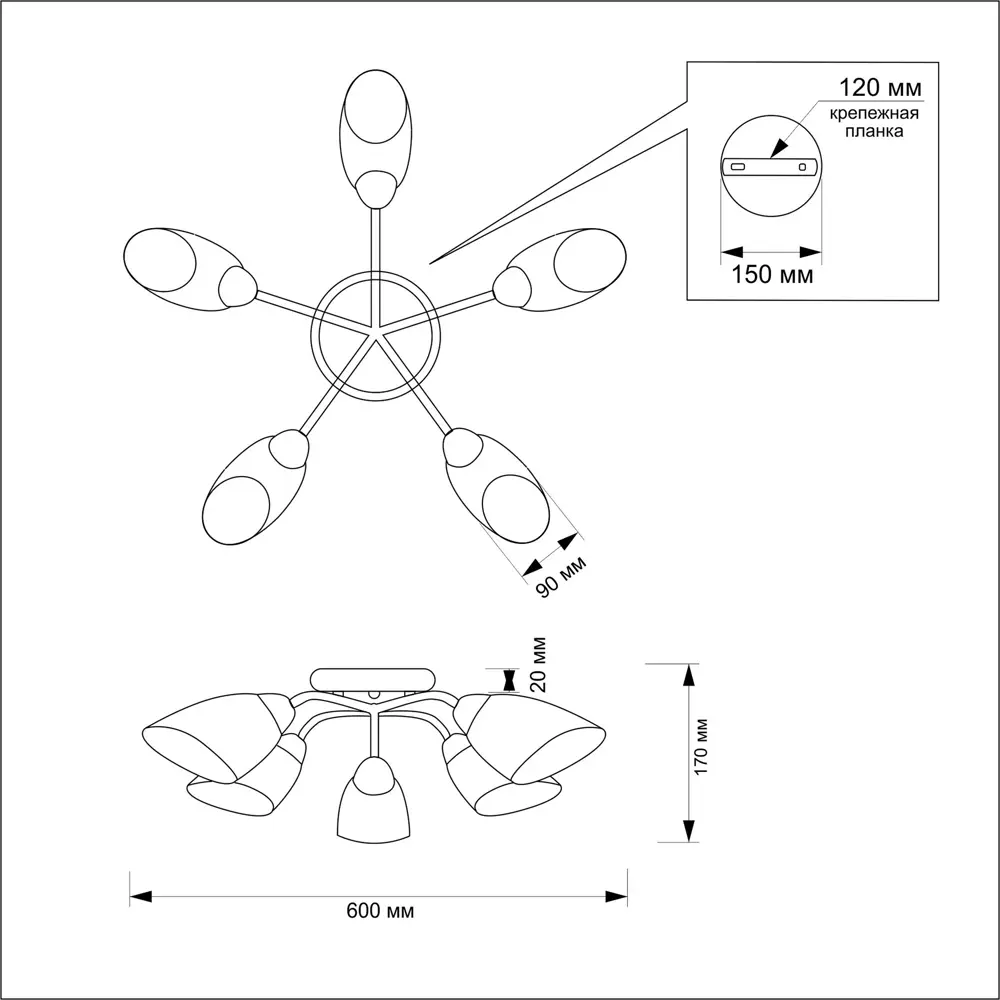 120 мм
крепежная планка
150 мм
90 мм
20 мм
170 мм
600 мм