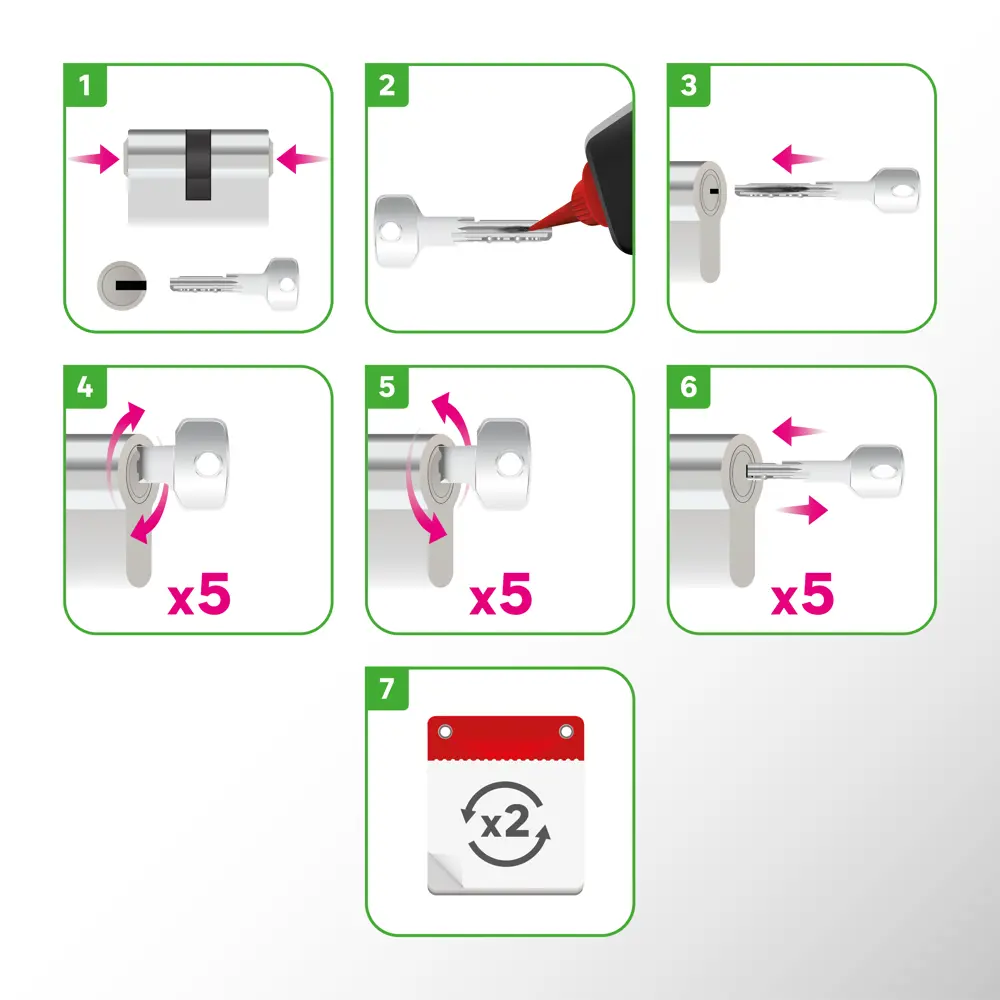 1

2

3

4

x5

5

x5

6

x5

7

x2