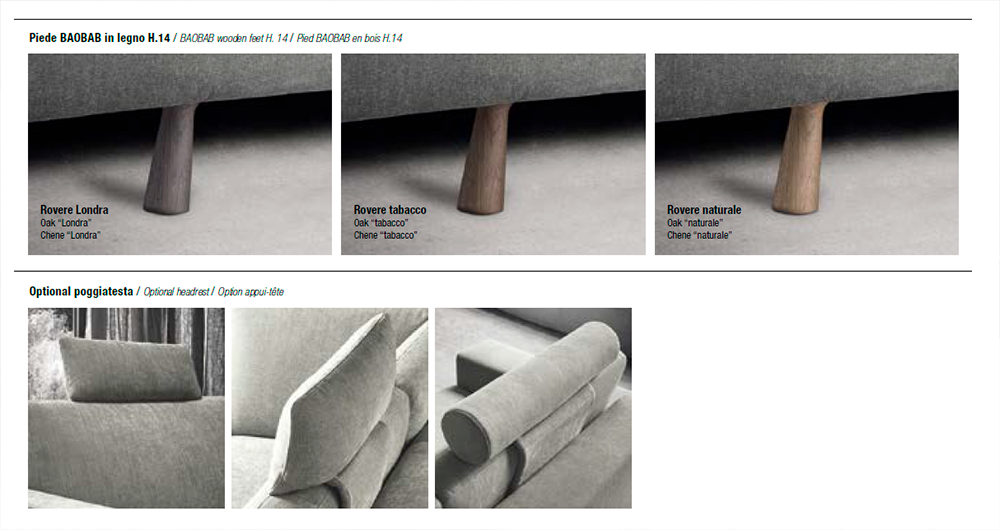 Piede BAOBAB in legno H.14 / BAOBAB wooden feet H. 14 / Pied BAOBAB en bois H.14

Rovere Londra
Oak "Londra"
Chene "Londra"

Rovere tabacco
Oak "tabacco"
Chene "tabacco"

Rovere naturale
Oak "naturale"
Chene "naturale"

Optional poggiatesta / Optional headrest / Option appui-tête