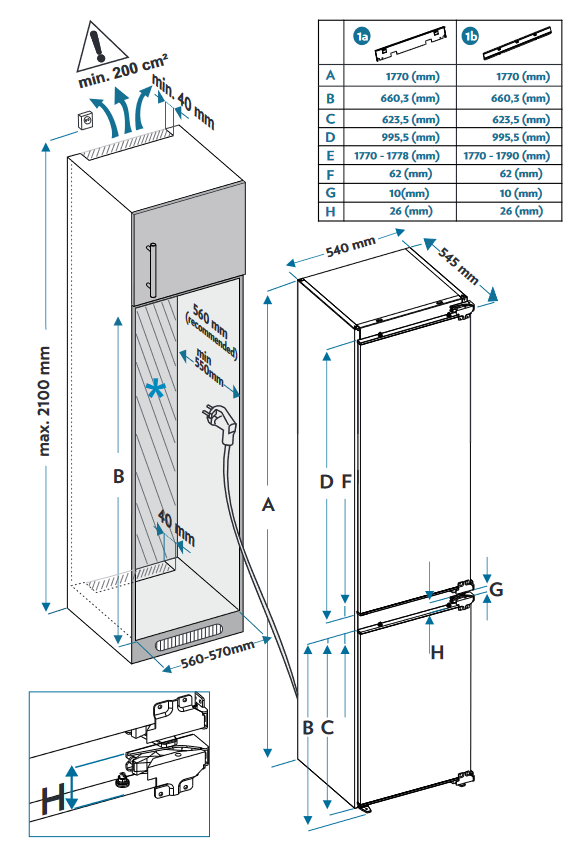 min. 200 cm²
min. 40 mm
max. 2100 mm
560 mm (recommended)
min 550mm
B
40 mm
560-570mm
H

|  | 1a | 1b |
|---|---|---|
| A | 1770 (mm) | 1770 (mm) |
| B | 660,3 (mm) | 660,3 (mm) |
| C | 623,5 (mm) | 623,5 (mm) |
| D | 995,5 (mm) | 995,5 (mm) |
| E | 1770 - 1778 (mm) | 1770 - 1790 (mm) |
| F | 62 (mm) | 62 (mm) |
| G | 10(mm) | 10 (mm) |
| H | 26 (mm) | 26 (mm) |

540 mm
545 mm
A
D F
G
H
B C