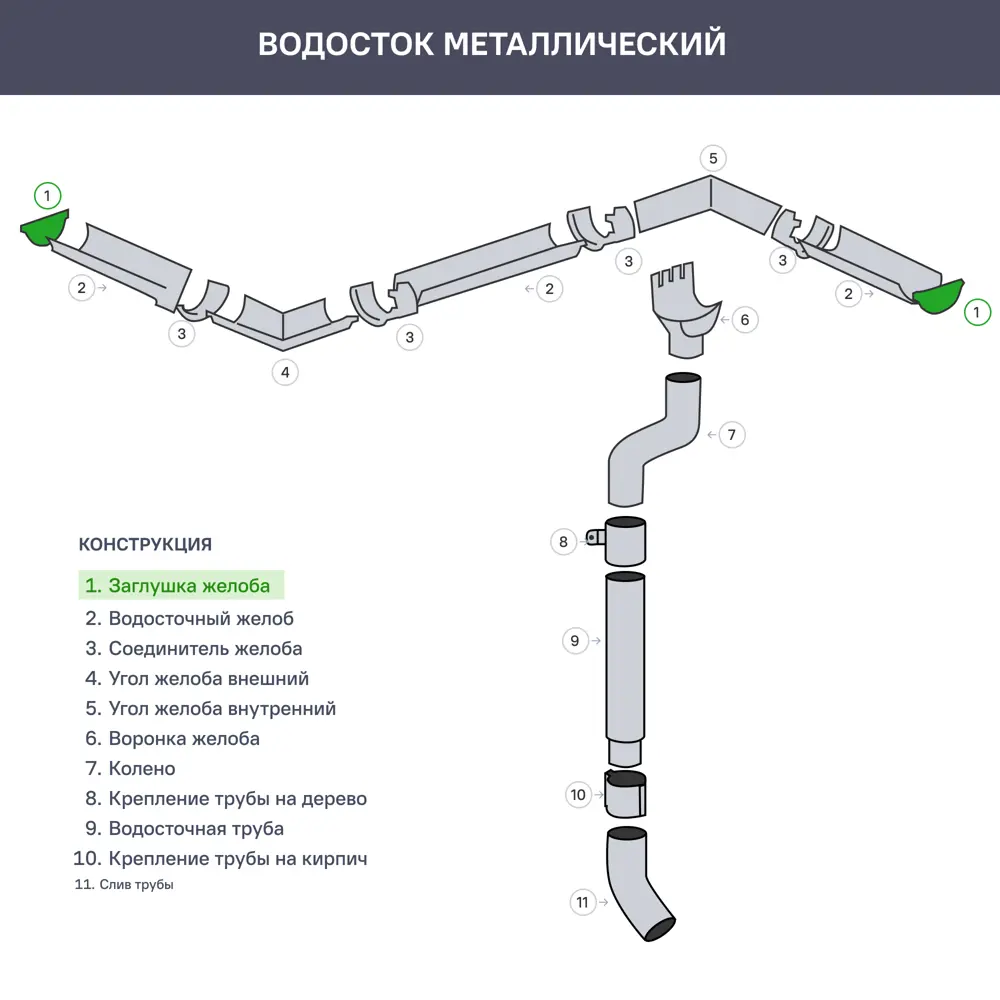 ВОДОСТОК МЕТАЛЛИЧЕСКИЙ

1
2
3
4
3
2
3
5
3
2
1
6
7
8
9
10
11

КОНСТРУКЦИЯ

1. Заглушка желоба
2. Водосточный желоб
3. Соединитель желоба
4. Угол желоба внешний
5. Угол желоба внутренний
6. Воронка желоба
7. Колено
8. Крепление трубы на дерево
9. Водосточная труба
10. Крепление трубы на кирпич
11. Слив трубы