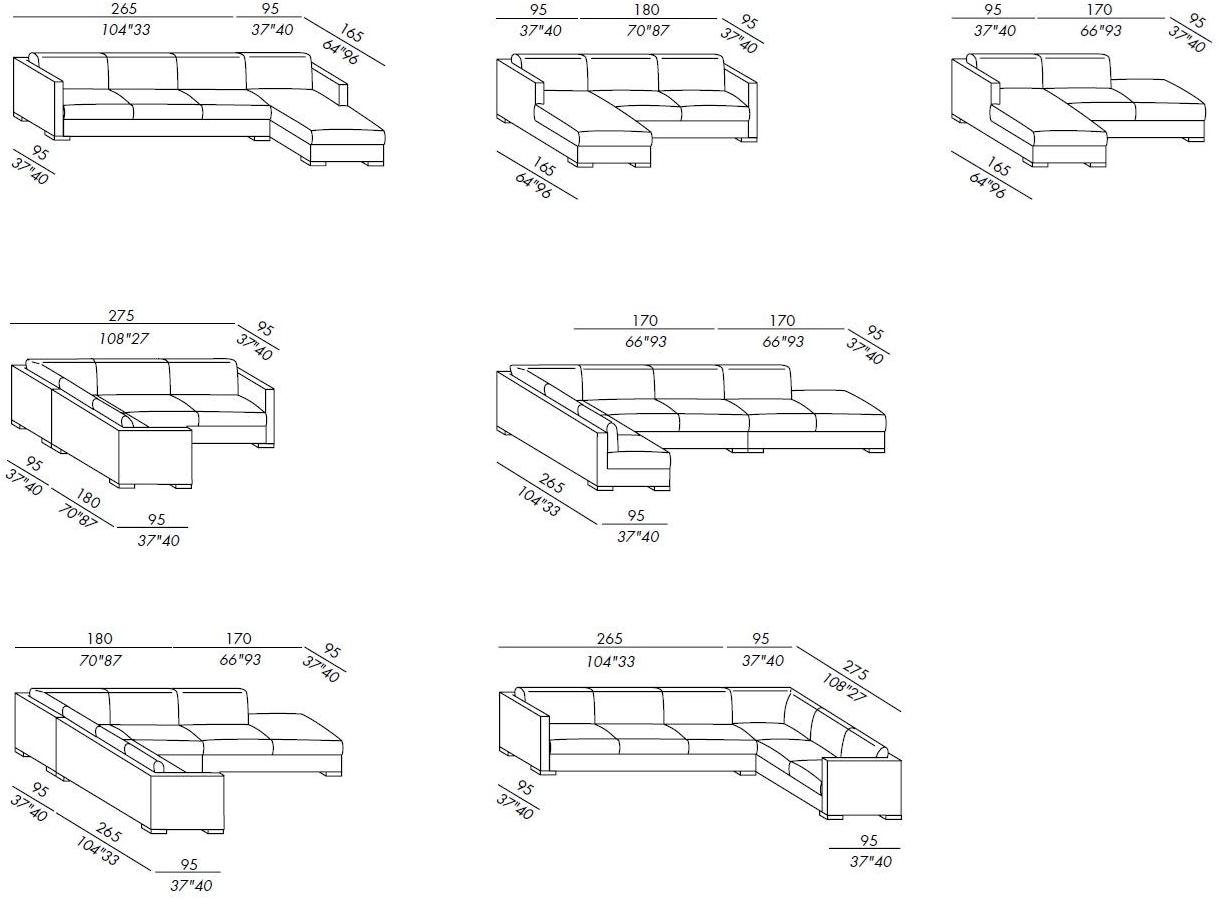 265
104"33
95
37"40
165
64"96
95
37"40

95
37"40
180
70"87
95
37"40
165
64"96

95
37"40
170
66"93
95
37"40
165
64"96

275
108"27
95
37"40
95
37"40
180
70"87
95
37"40

170
66"93
170
66"93
95
37"40
265
104"33
95
37"40

180
70"87
170
66"93
95
37"40
95
37"40
265
104"33
95
37"40

265
104"33
95
37"40
275
108"27
95
37"40
95
37"40