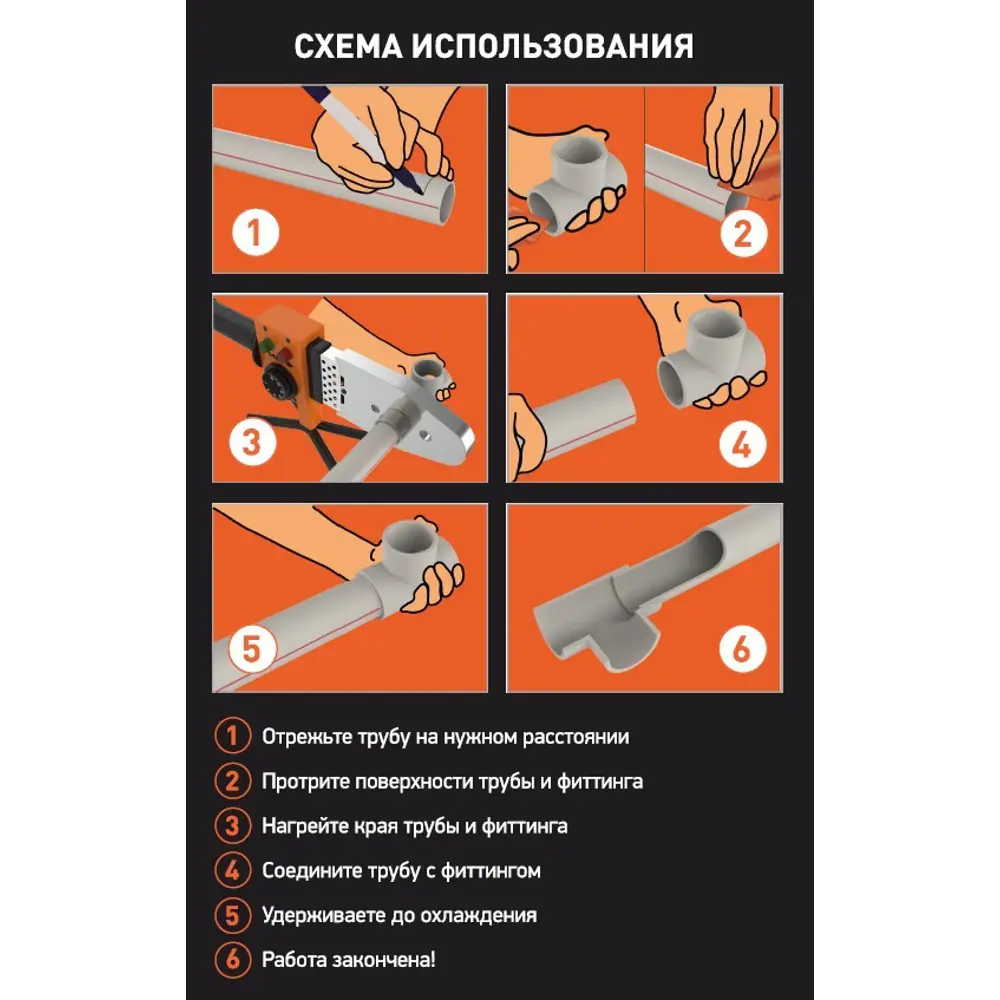 СХЕМА ИСПОЛЬЗОВАНИЯ

1

2

3

4

5

6

1 Отрежьте трубу на нужном расстоянии

2 Протрите поверхности трубы и фиттинга

3 Нагрейте края трубы и фиттинга

4 Соедините трубу с фиттингом

5 Удерживаете до охлаждения

6 Работа закончена!